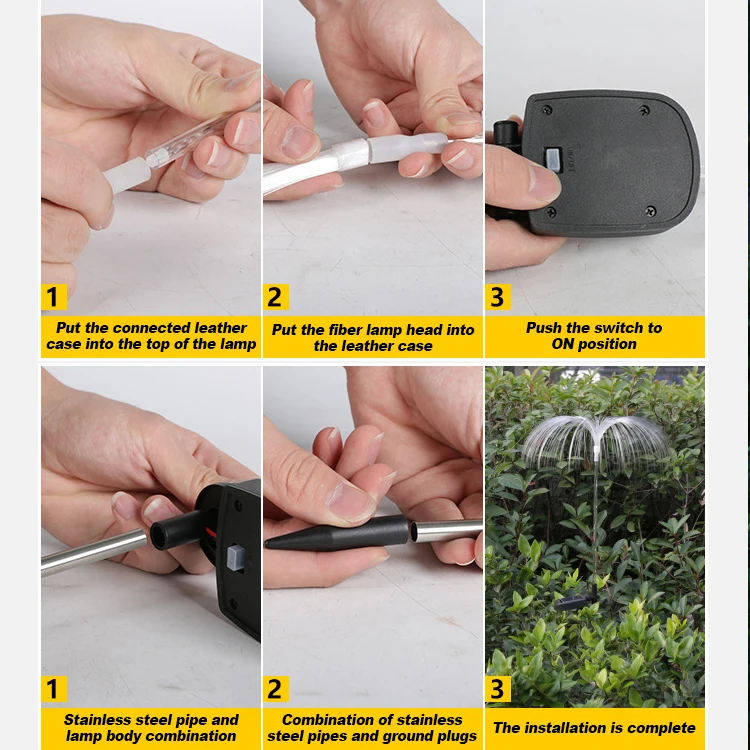 1
Put the connected leather case into the top of the lamp

2
Put the fiber lamp head into the leather case

3
Push the switch to ON position

1
Stainless steel pipe and lamp body combination

2
Combination of stainless steel pipes and ground plugs

3
The installation is complete