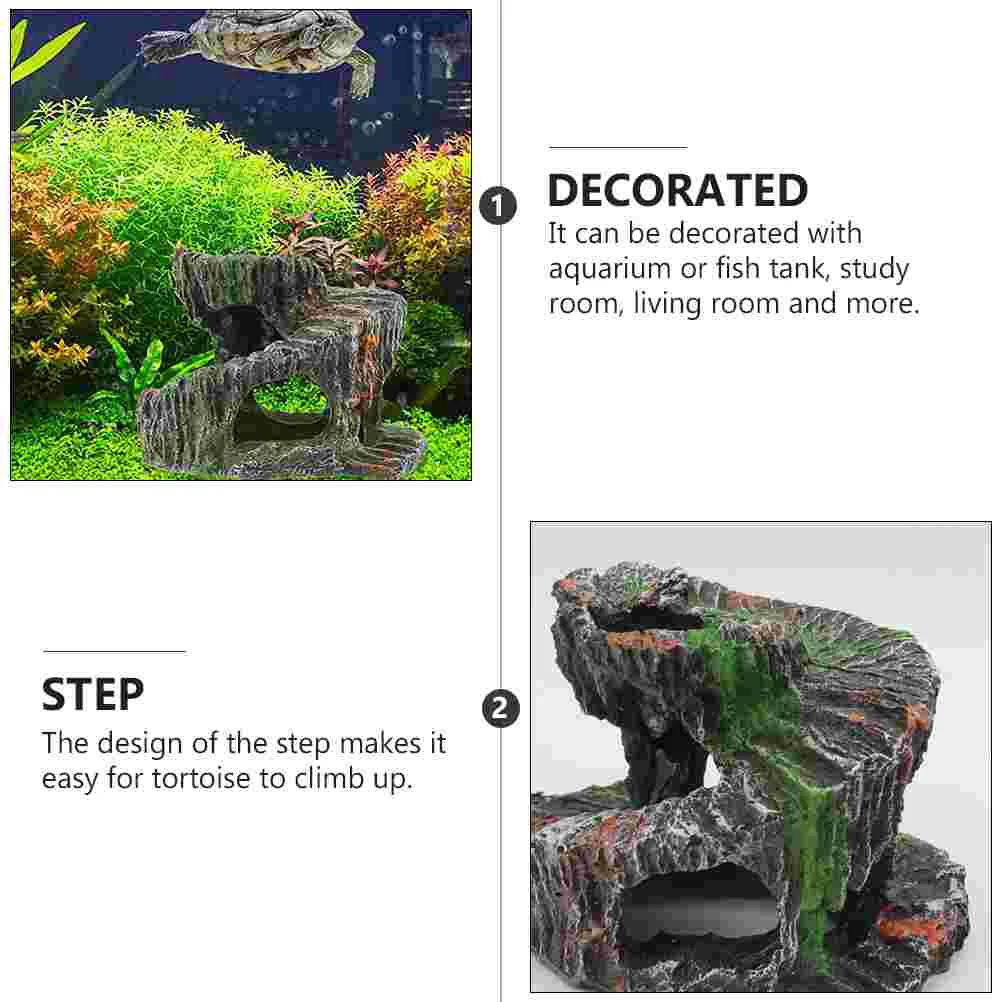 1

DECORATED

It can be decorated with aquarium or fish tank, study room, living room and more.

STEP

The design of the step makes it easy for tortoise to climb up.

2