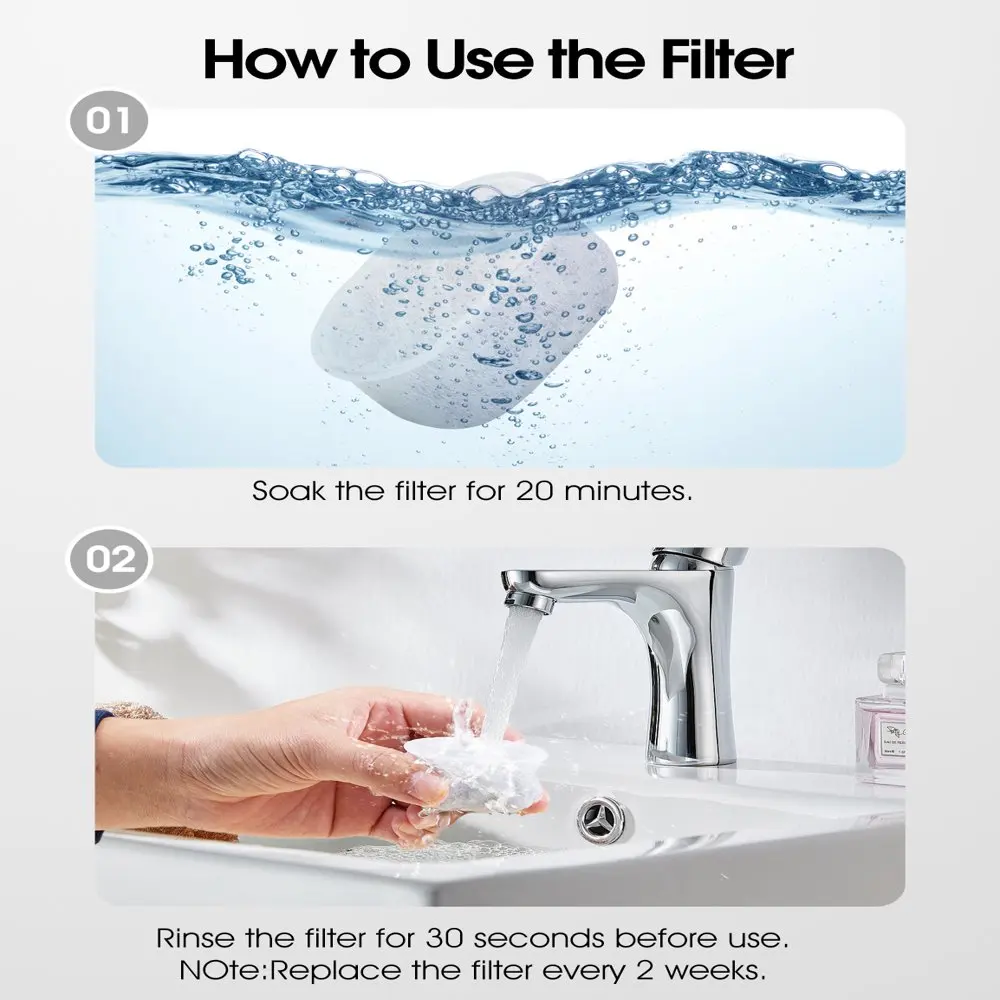 How to Use the Filter

01

Soak the filter for 20 minutes.

02

Rinse the filter for 30 seconds before use.
NOte:Replace the filter every 2 weeks.