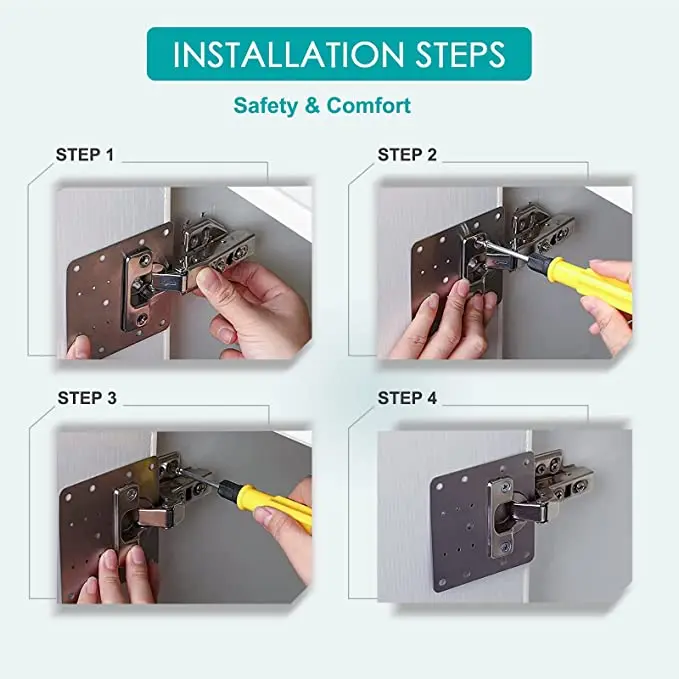 INSTALLATION STEPS

Safety & Comfort

STEP 1

STEP 2

STEP 3

STEP 4