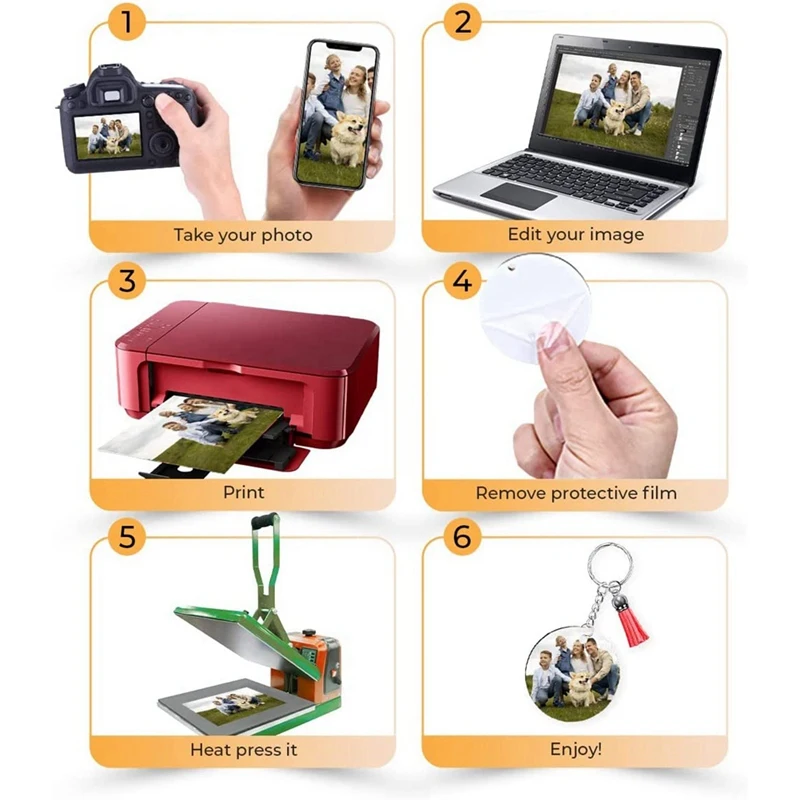 1
Take your photo

2
Edit your image

3
Print

4
Remove protective film

5
Heat press it

6
Enjoy!