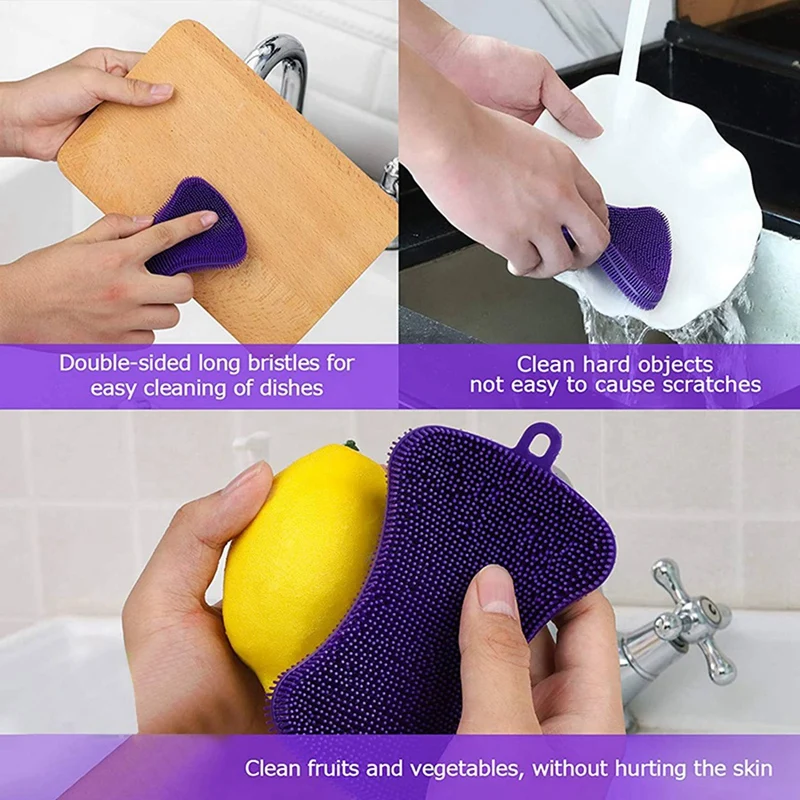 Double-sided long bristles for easy cleaning of dishes

Clean hard objects not easy to cause scratches

Clean fruits and vegetables, without hurting the skin