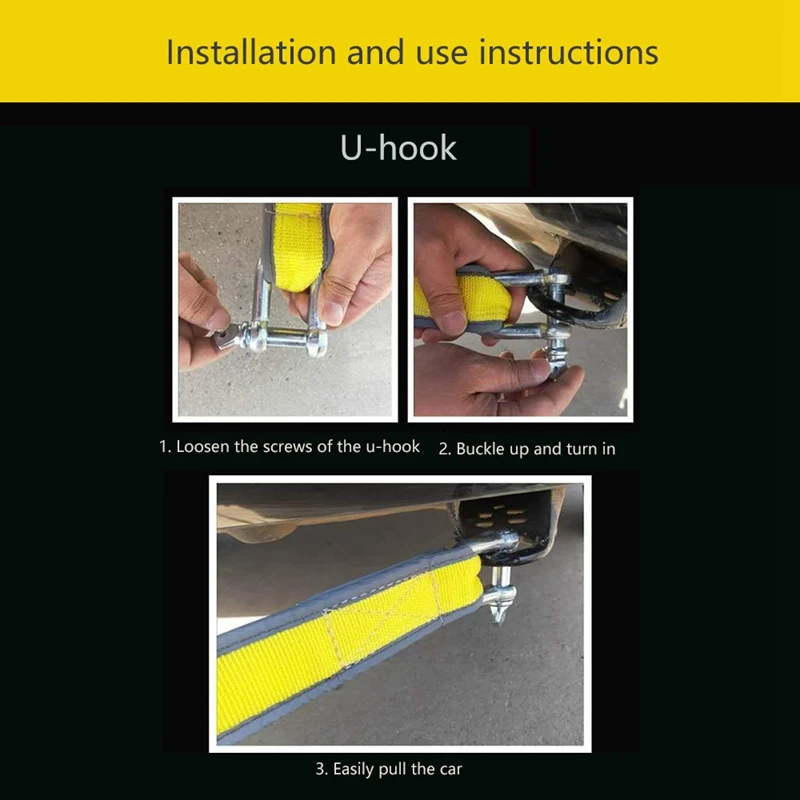 Installation and use instructions

U-hook

1. Loosen the screws of the u-hook

2. Buckle up and turn in

3. Easily pull the car