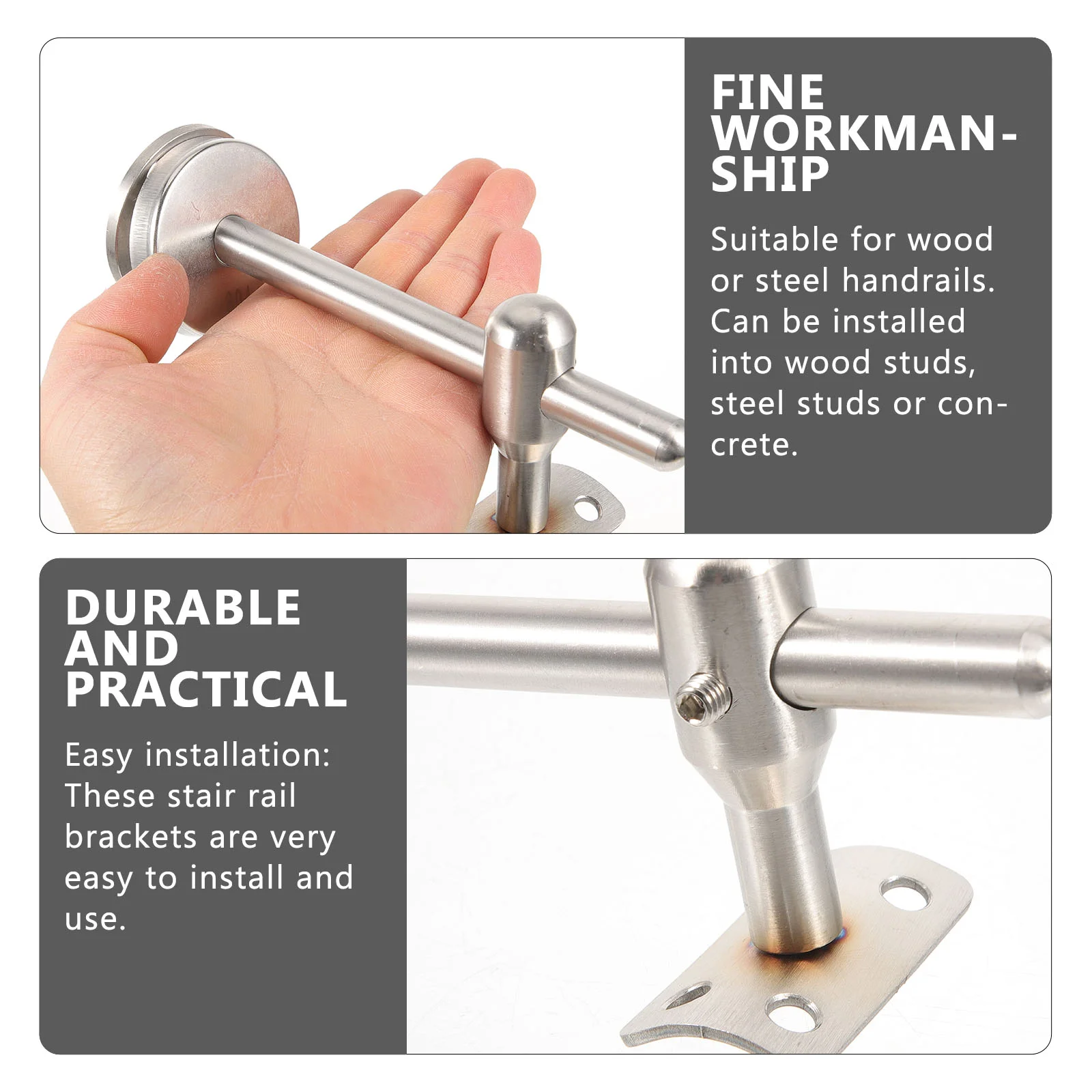 FINE WORKMANSHIP

Suitable for wood or steel handrails. Can be installed into wood studs, steel studs or concrete.

DURABLE AND PRACTICAL

Easy installation: These stair rail brackets are very easy to install and use.