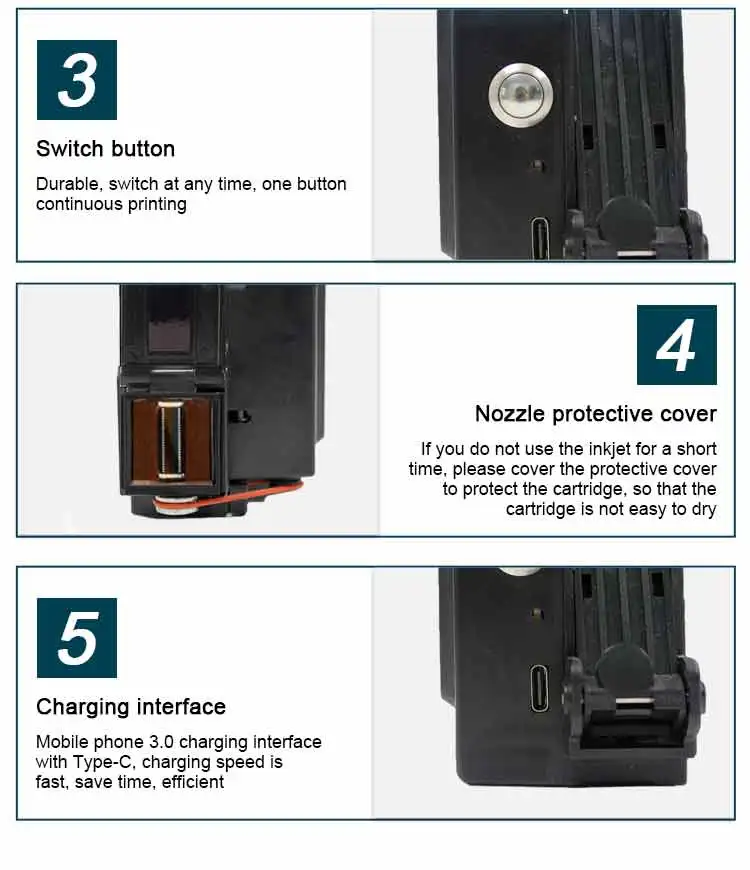 3

Switch button

Durable, switch at any time, one button continuous printing

4

Nozzle protective cover

If you do not use the inkjet for a short time, please cover the protective cover to protect the cartridge, so that the cartridge is not easy to dry

5

Charging interface

Mobile phone 3.0 charging interface with Type-C, charging speed is fast, save time, efficient