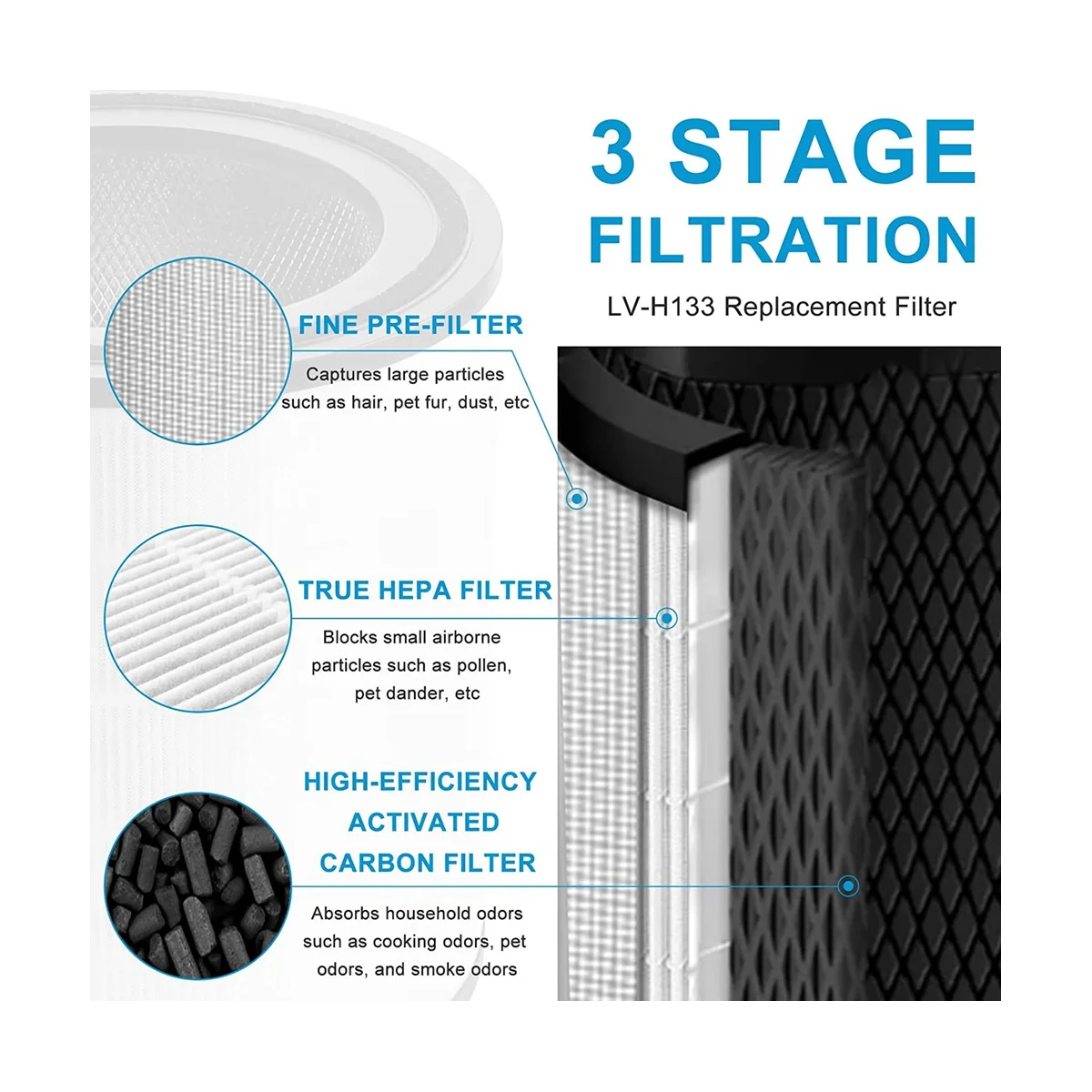 3 STAGE FILTRATION

LV-H133 Replacement Filter

FINE PRE-FILTER

Captures large particles such as hair, pet fur, dust, etc

TRUE HEPA FILTER

Blocks small airborne particles such as pollen, pet dander, etc

HIGH-EFFICIENCY ACTIVATED CARBON FILTER

Absorbs household odors such as cooking odors, pet odors, and smoke odors