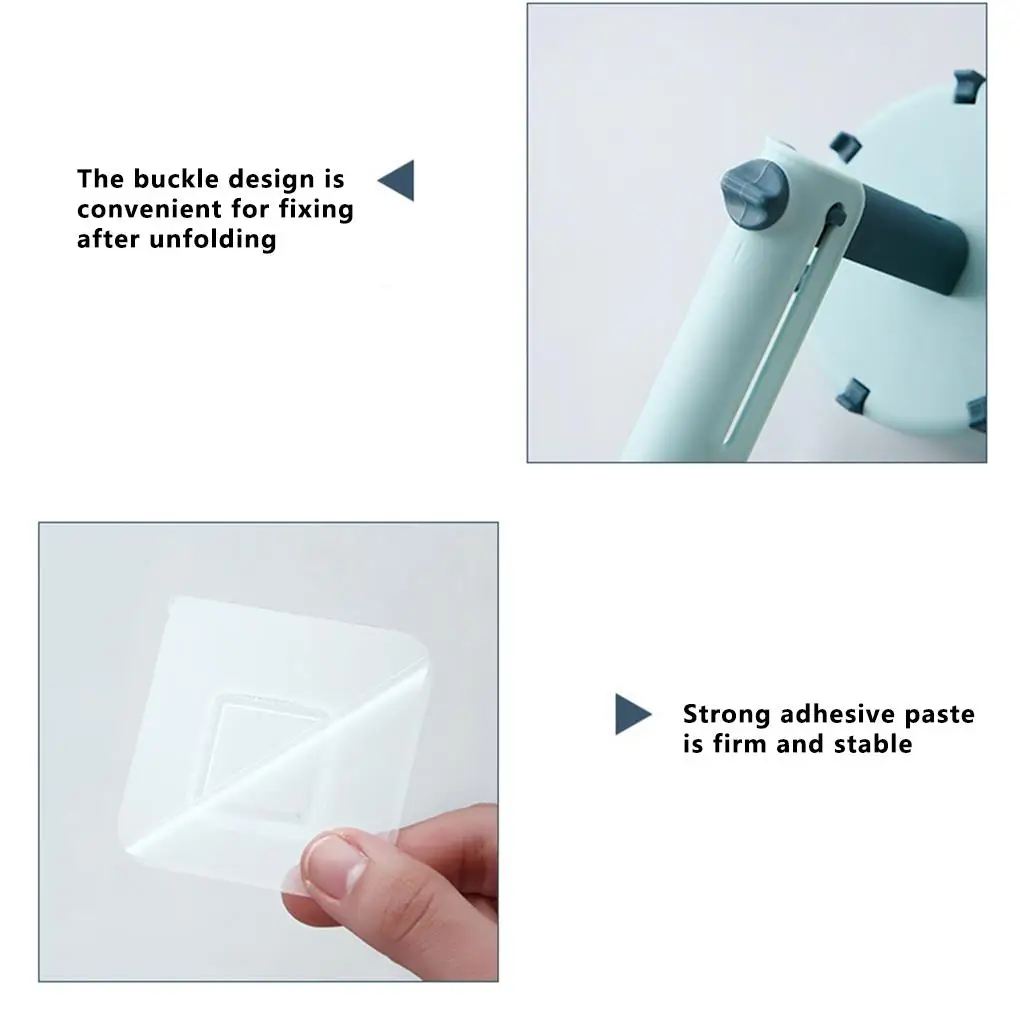 The buckle design is convenient for fixing after unfolding

Strong adhesive paste is firm and stable