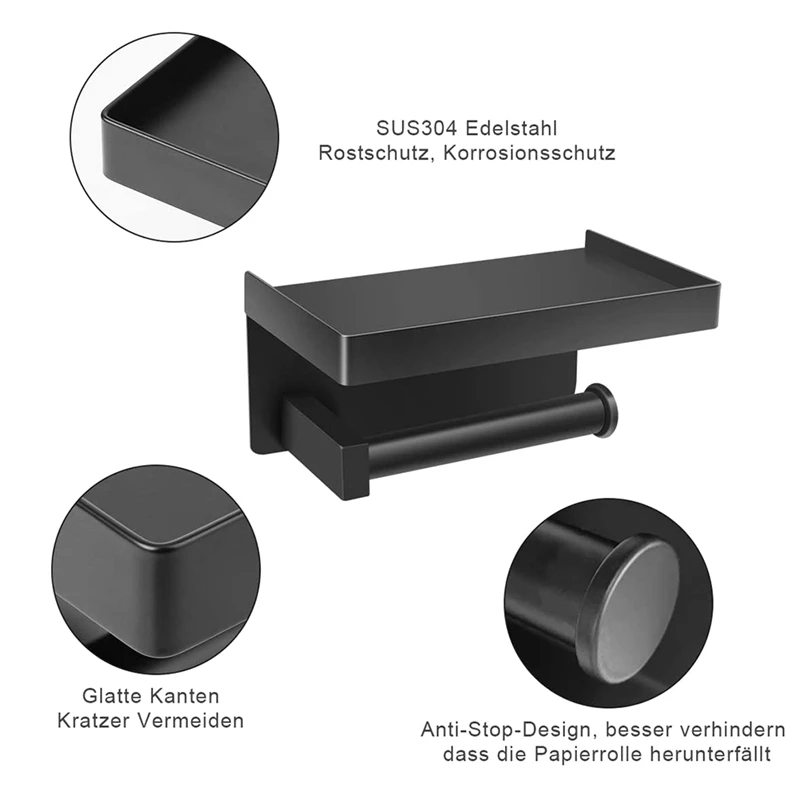 SUS304 Edelstahl
Rostschutz, Korrosionsschutz

Glatte Kanten
Kratzer Vermeiden

Anti-Stop-Design, besser verhindern
dass die Papierrolle herunterfällt