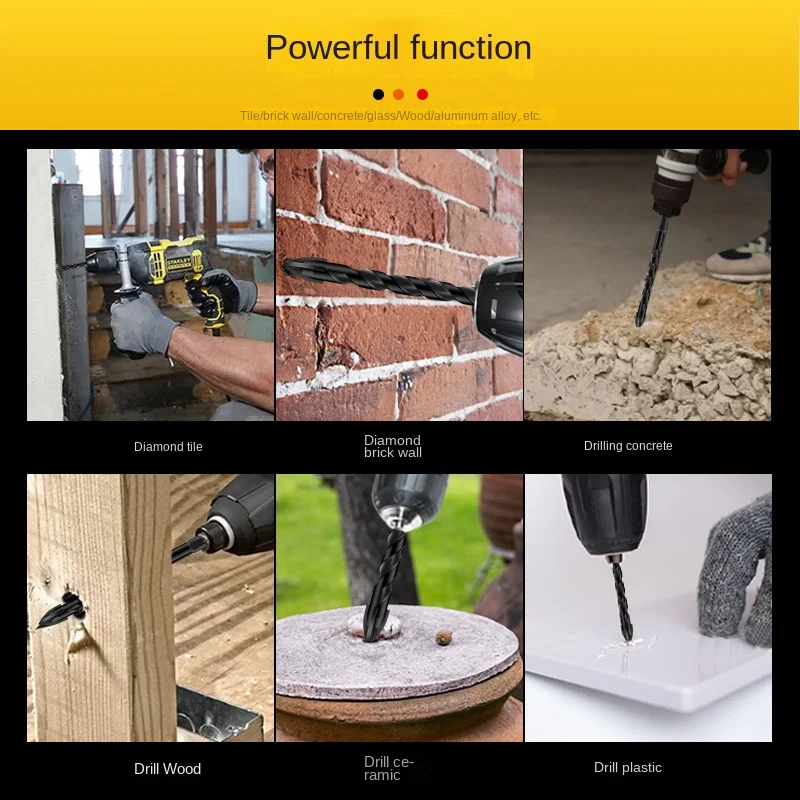 Powerful function

Tile/brick wall/concrete/glass/Wood/aluminum alloy, etc.

STANLEY

Diamond tile

Diamond brick wall

Drilling concrete

Drill Wood

Drill ceramic

Drill plastic