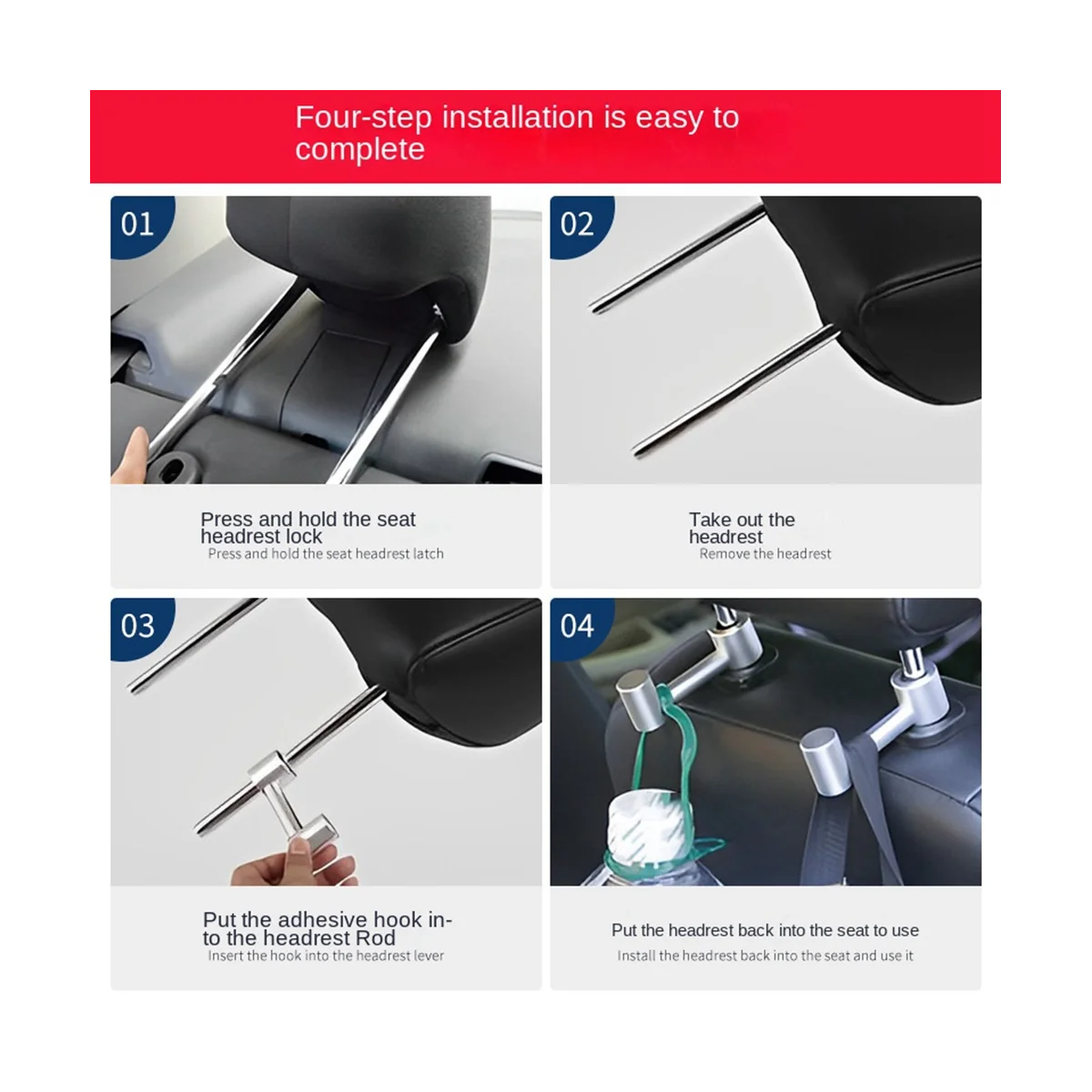 Four-step installation is easy to complete

01

Press and hold the seat headrest lock
Press and hold the seat headrest latch

02

Take out the headrest
Remove the headrest

03

Put the adhesive hook into the headrest Rod
Insert the hook into the headrest lever

04

Put the headrest back into the seat to use
Install the headrest back into the seat and use it