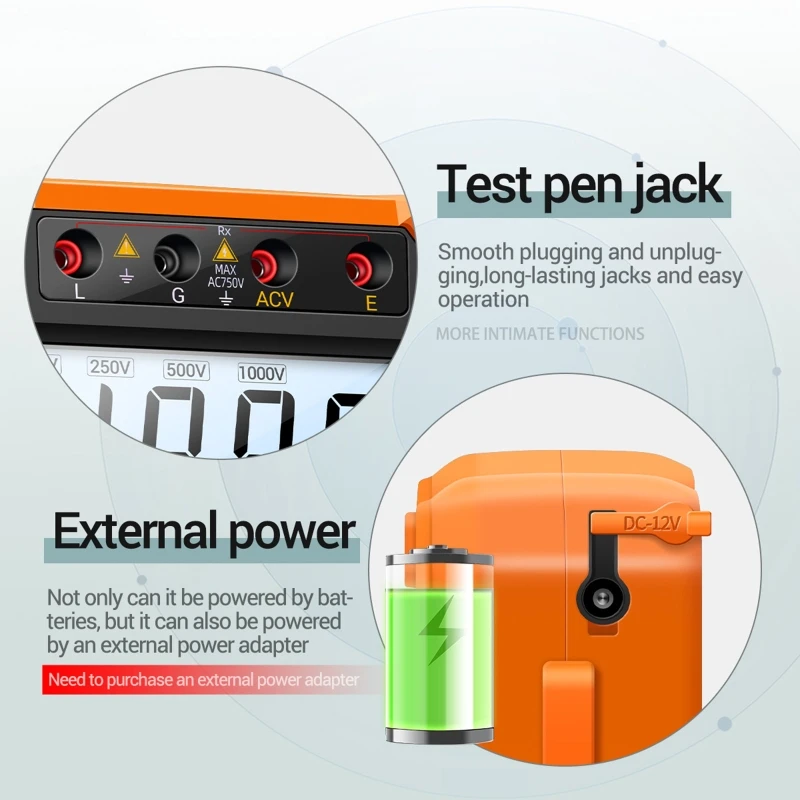 Rx
L
G
MAX AC750V
ACV
E
250V
500V
1000V

Test pen jack

Smooth plugging and unplugging,long-lasting jacks and easy operation

MORE INTIMATE FUNCTIONS

External power

Not only can it be powered by batteries, but it can also be powered by an external power adapter

Need to purchase an external power adapter

DC-12V