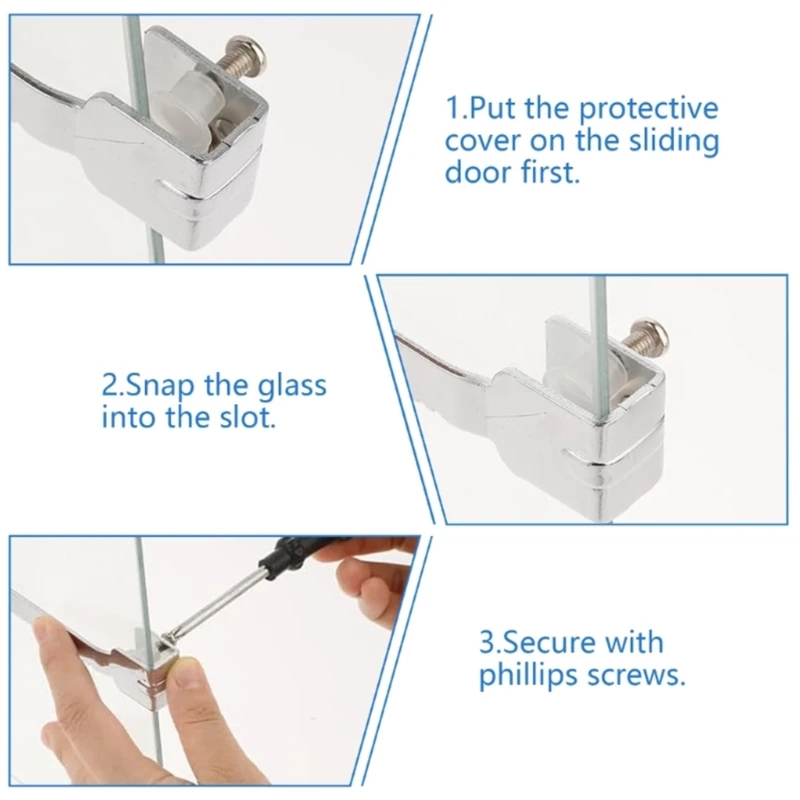 1.Put the protective cover on the sliding door first.

2.Snap the glass into the slot.

3.Secure with phillips screws.