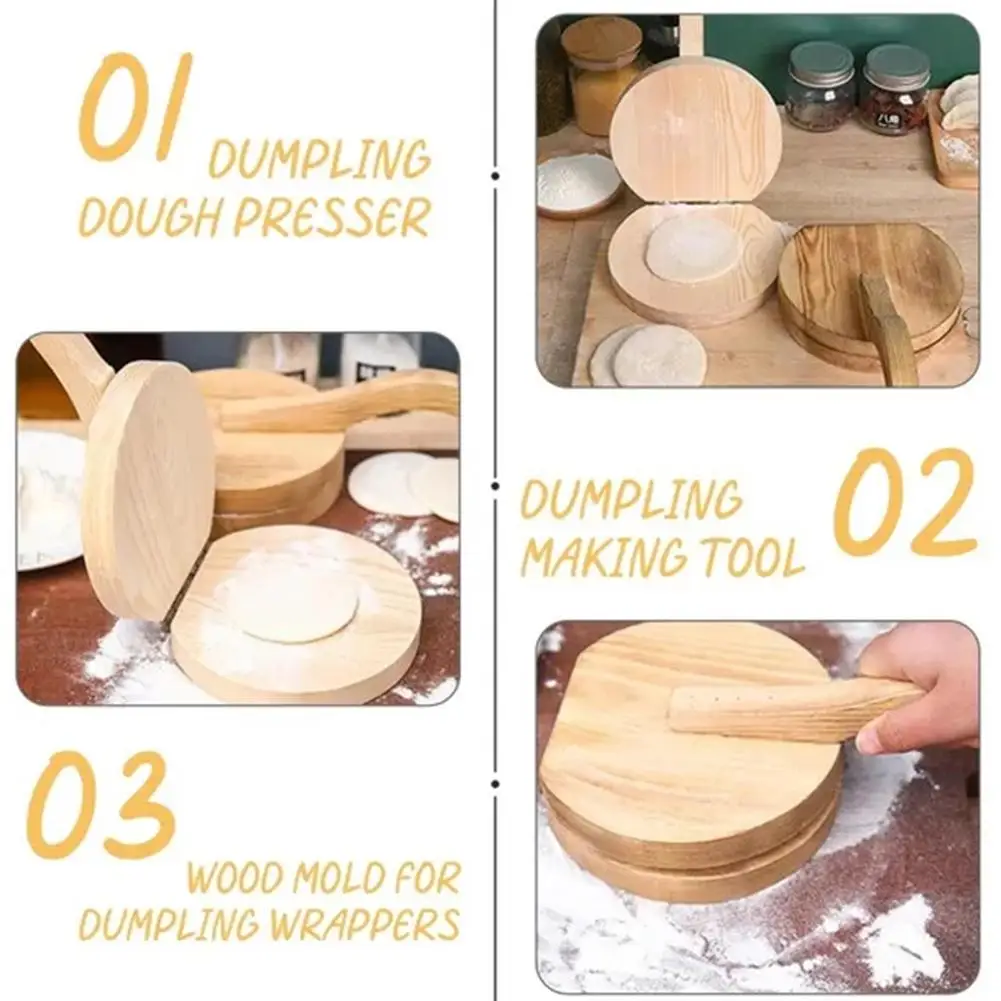 01
DUMPLING DOUGH PRESSER

DUMPLING MAKING TOOL
02

03
WOOD MOLD FOR DUMPLING WRAPPERS