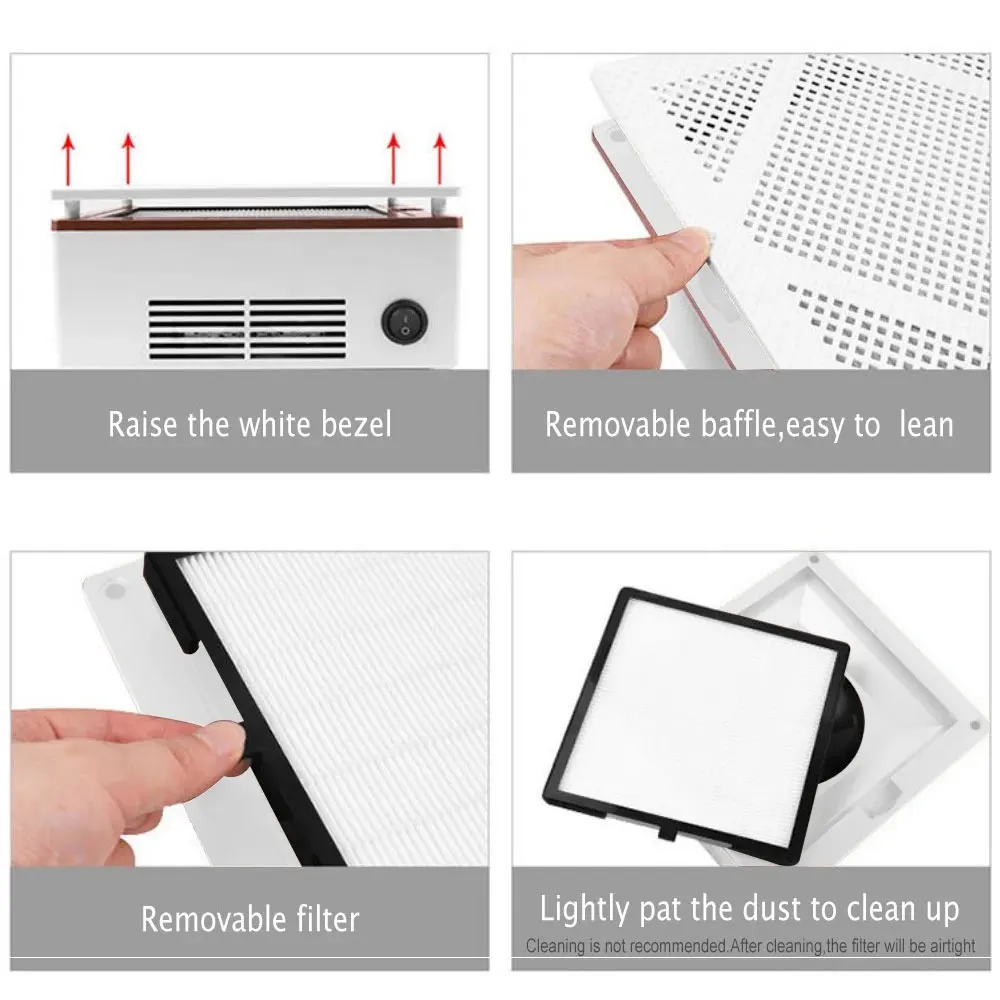 Raise the white bezel

Removable baffle,easy to  lean

Removable filter

Lightly pat the dust to clean up

Cleaning is not recommended.After cleaning,the filter will be airtight