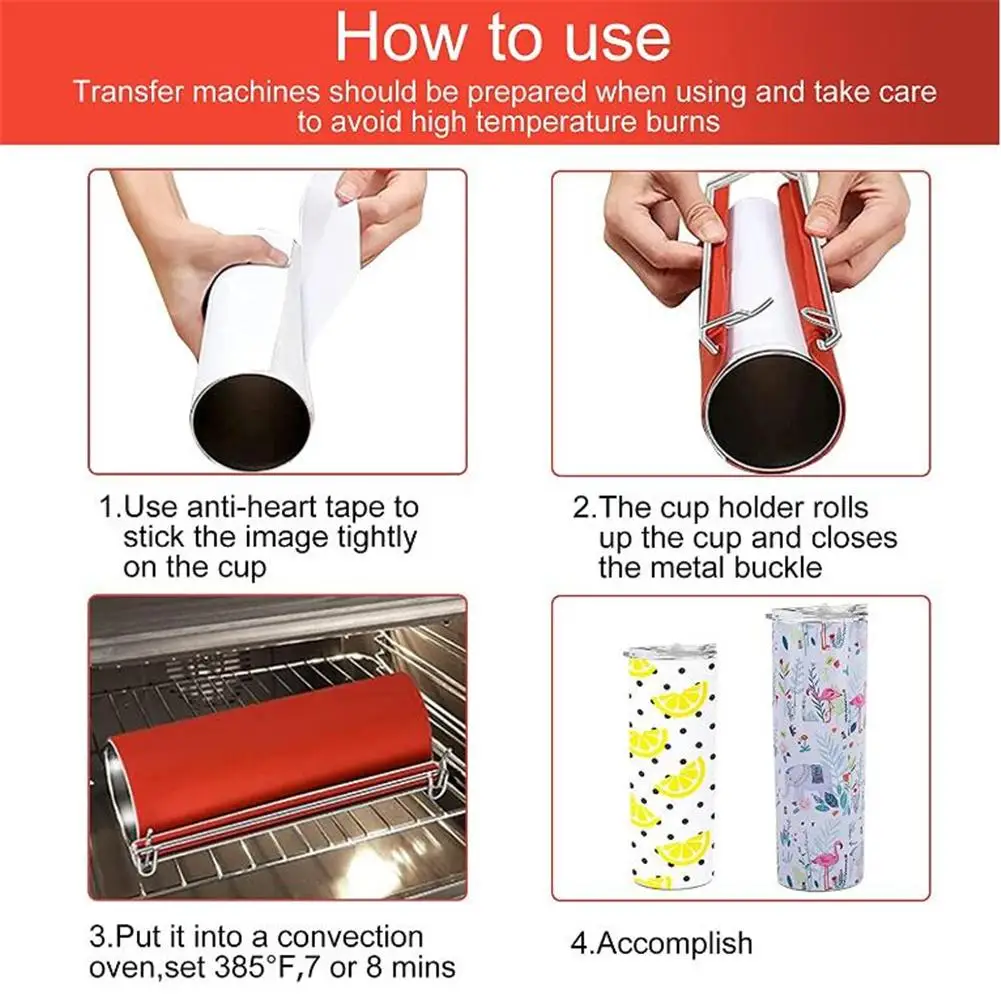 How to use

Transfer machines should be prepared when using and take care to avoid high temperature burns

1.Use anti-heart tape to stick the image tightly on the cup

2.The cup holder rolls up the cup and closes the metal buckle

3.Put it into a convection oven,set 385°F,7 or 8 mins

4.Accomplish