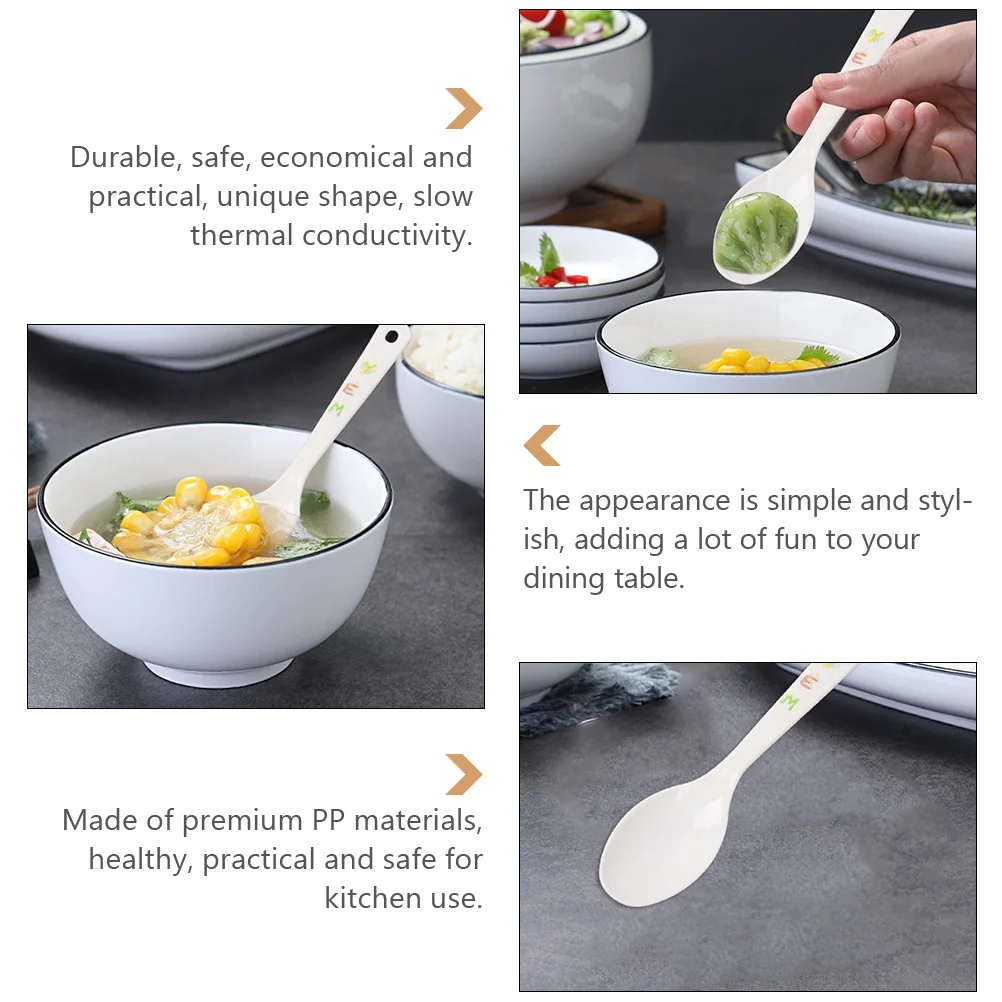 Durable, safe, economical and practical, unique shape, slow thermal conductivity.

The appearance is simple and stylish, adding a lot of fun to your dining table.

Made of premium PP materials, healthy, practical and safe for kitchen use.