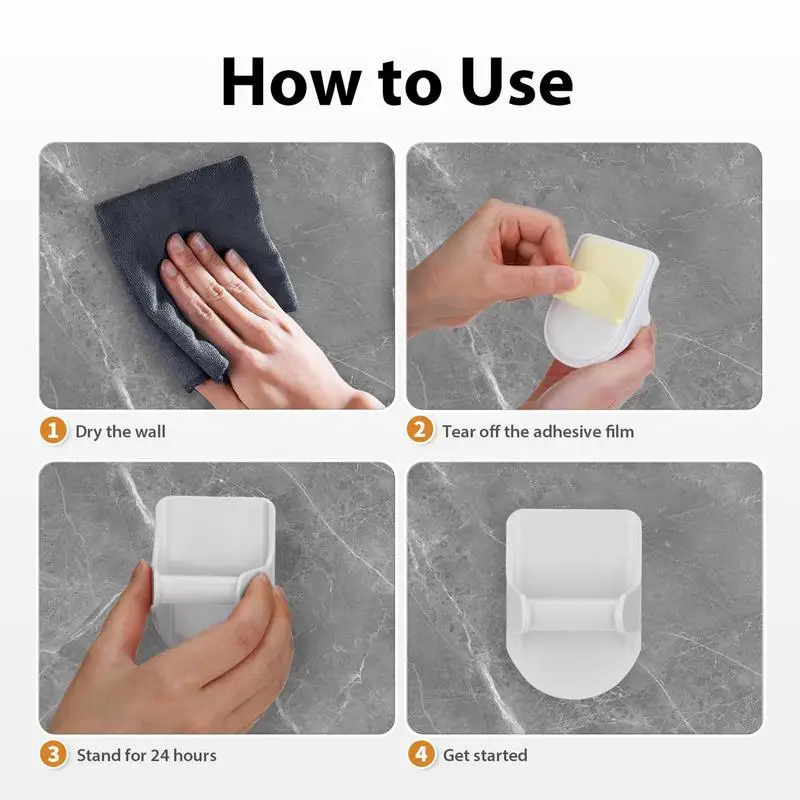 How to Use

1 Dry the wall

2 Tear off the adhesive film

3 Stand for 24 hours

4 Get started