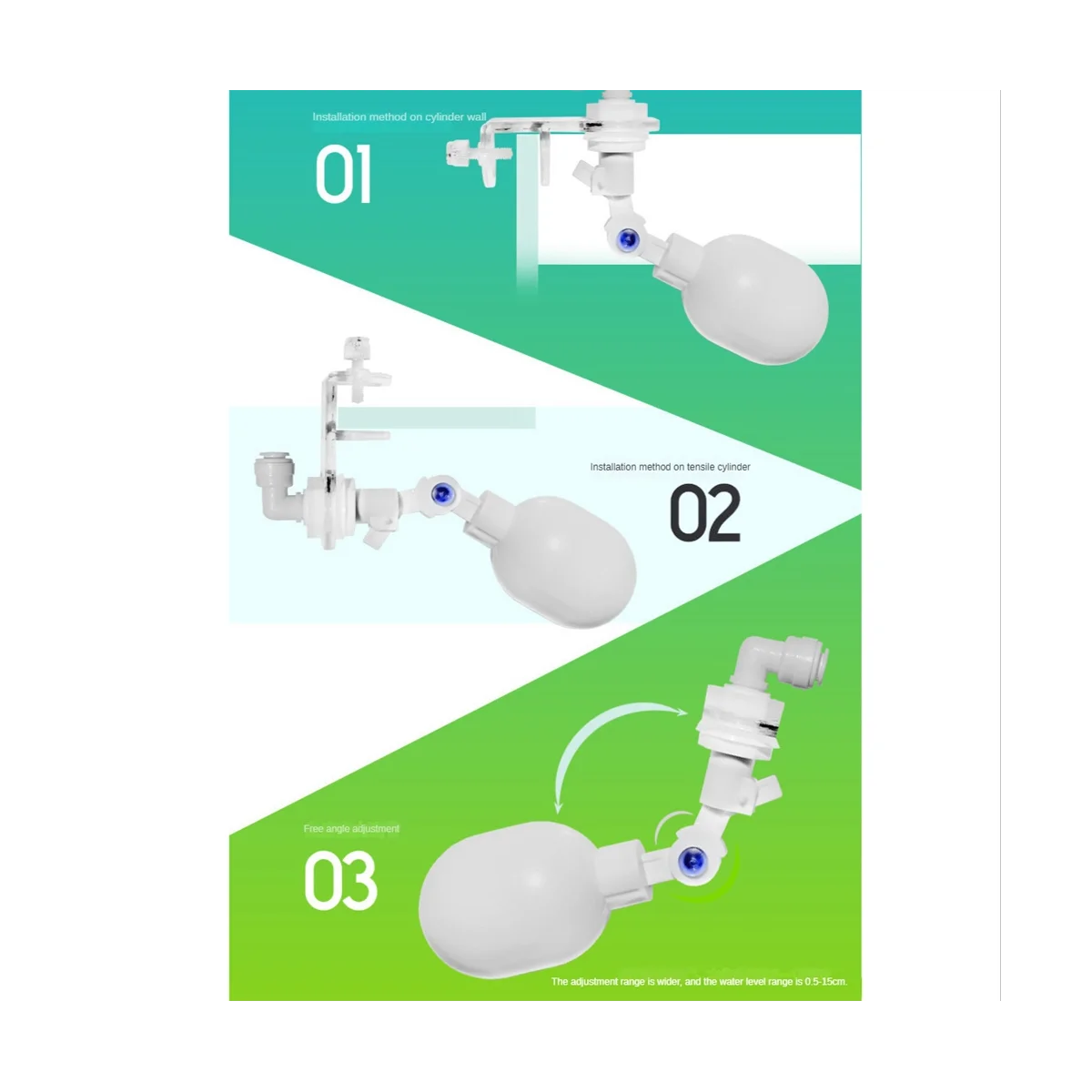 Installation method on cylinder wall

01

Installation method on tensile cylinder

02

Free angle adjustment

03

The adjustment range is wider, and the water level range is 0.5-15cm.