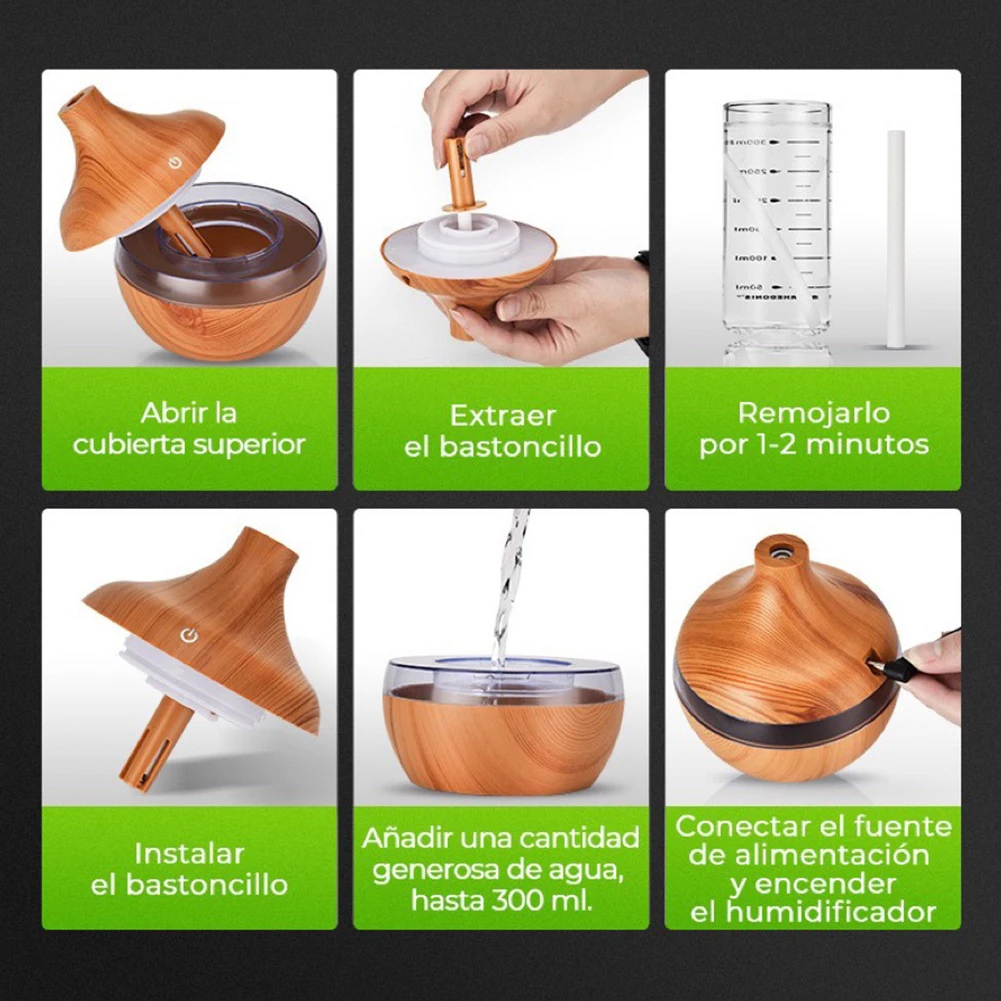 Abrir la cubierta superior

Extraer el bastoncillo

Remojarlo por 1-2 minutos

Instalar el bastoncillo

Añadir una cantidad generosa de agua, hasta 300 ml.

Conectar el fuente de alimentación y encender el humidificador