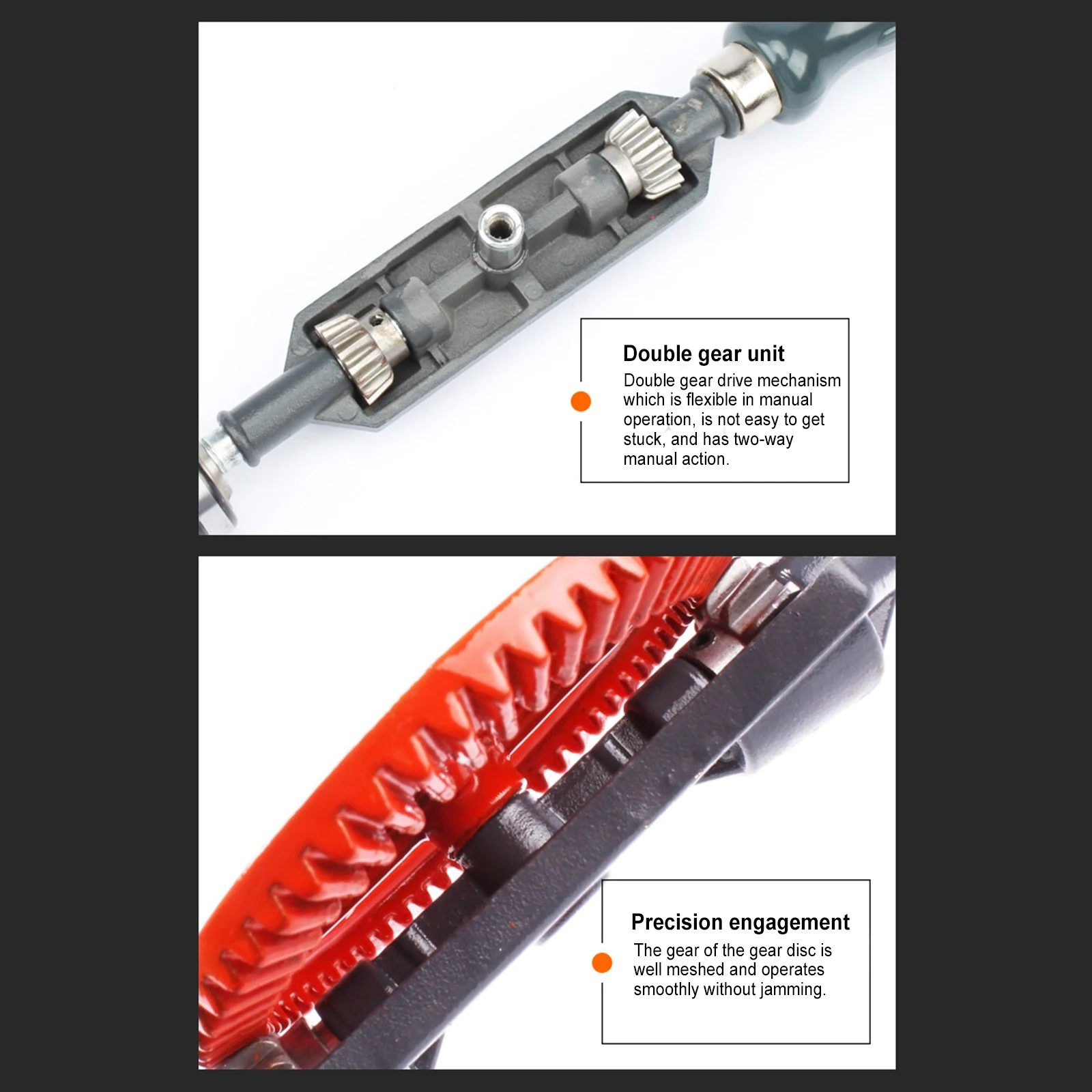 Double gear unit
Double gear drive mechanism which is flexible in manual operation, is not easy to get stuck, and has two-way manual action.

Precision engagement
The gear of the gear disc is well meshed and operates smoothly without jamming.