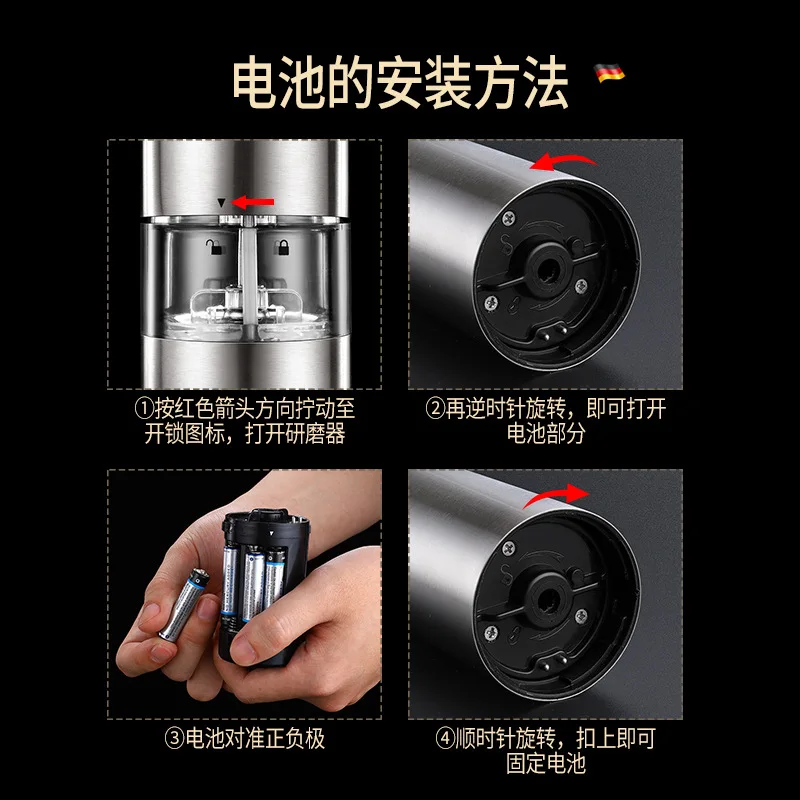 电池的安装方法

①按红色箭头方向拧动至开锁图标，打开研磨器

②再逆时针旋转，即可打开电池部分

③电池对准正负极

④顺时针旋转，扣上即可固定电池