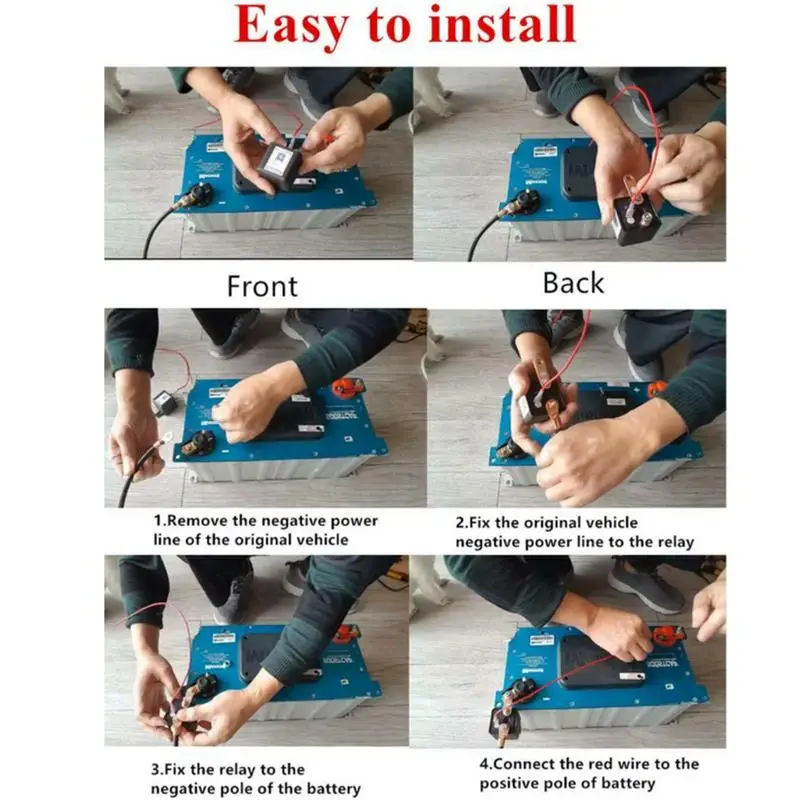 Easy to install

Front

Back

1.Remove the negative power line of the original vehicle

2.Fix the original vehicle negative power line to the relay

3.Fix the relay to the negative pole of the battery

4.Connect the red wire to the positive pole of battery