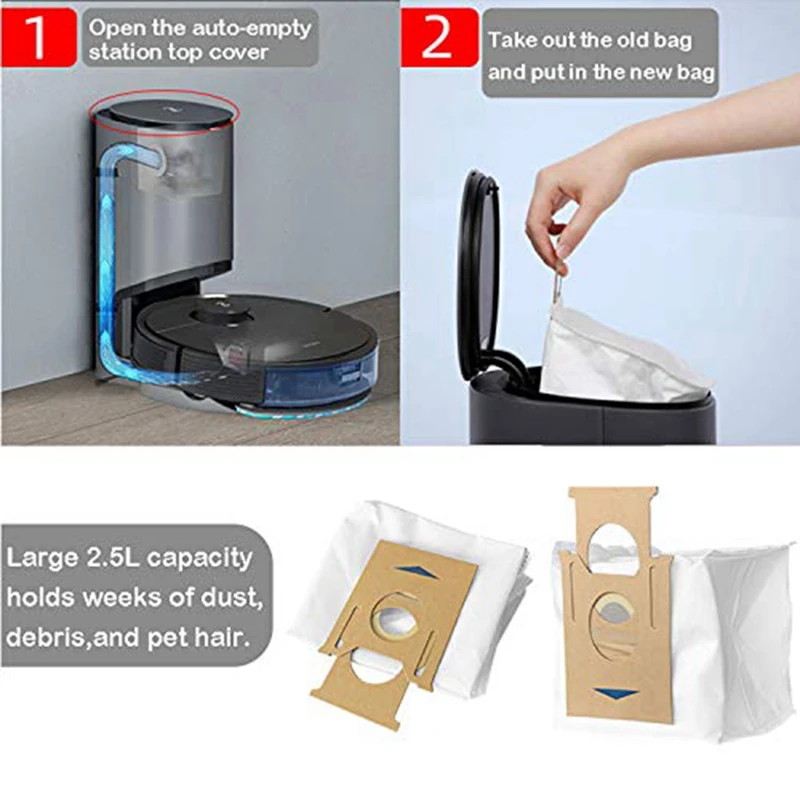 1 Open the auto-empty station top cover

2 Take out the old bag and put in the new bag

Large 2.5L capacity holds weeks of dust, debris,and pet hair.