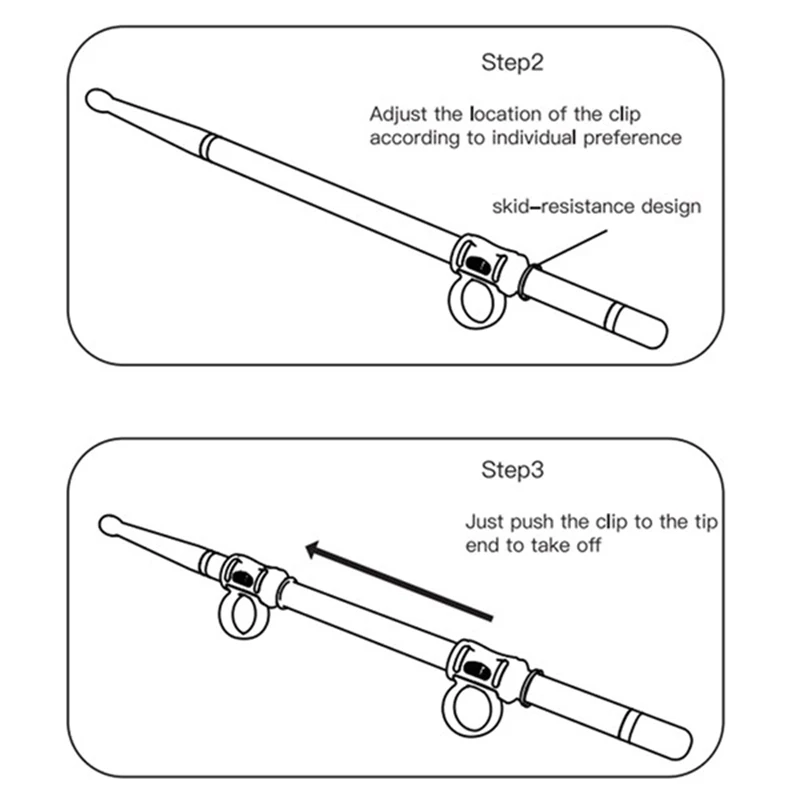 Step2

Adjust the location of the clip according to individual preference

skid–resistance design

Step3

Just push the clip to the tip end to take off