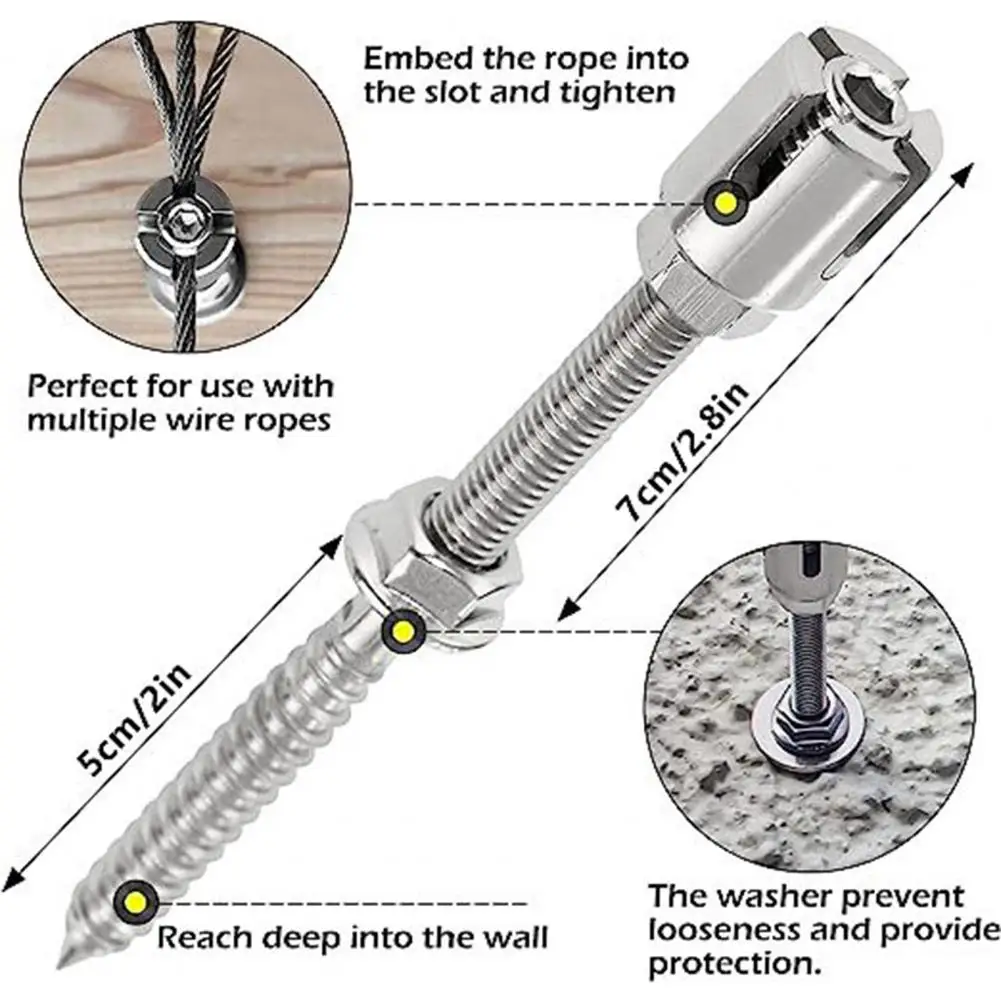 Embed the rope into the slot and tighten

Perfect for use with multiple wire ropes

7cm/2.8in

5cm/2in

Reach deep into the wall

The washer prevent looseness and provide protection.