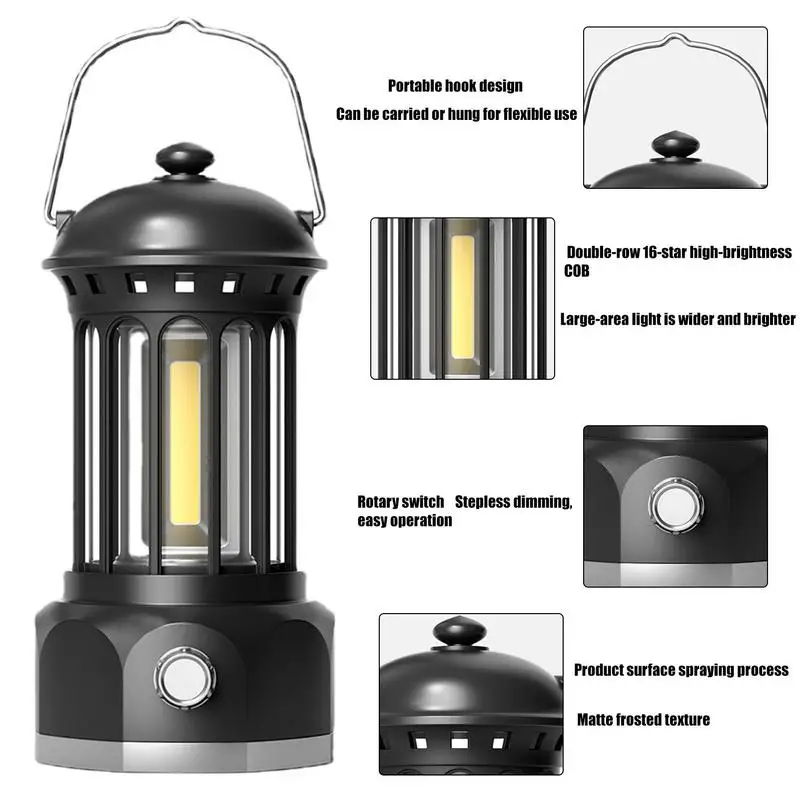 Portable hook design

Can be carried or hung for flexible use

Double-row 16-star high-brightness COB

Large-area light is wider and brighter

Rotary switch Stepless dimming, easy operation

Product surface spraying process

Matte frosted texture