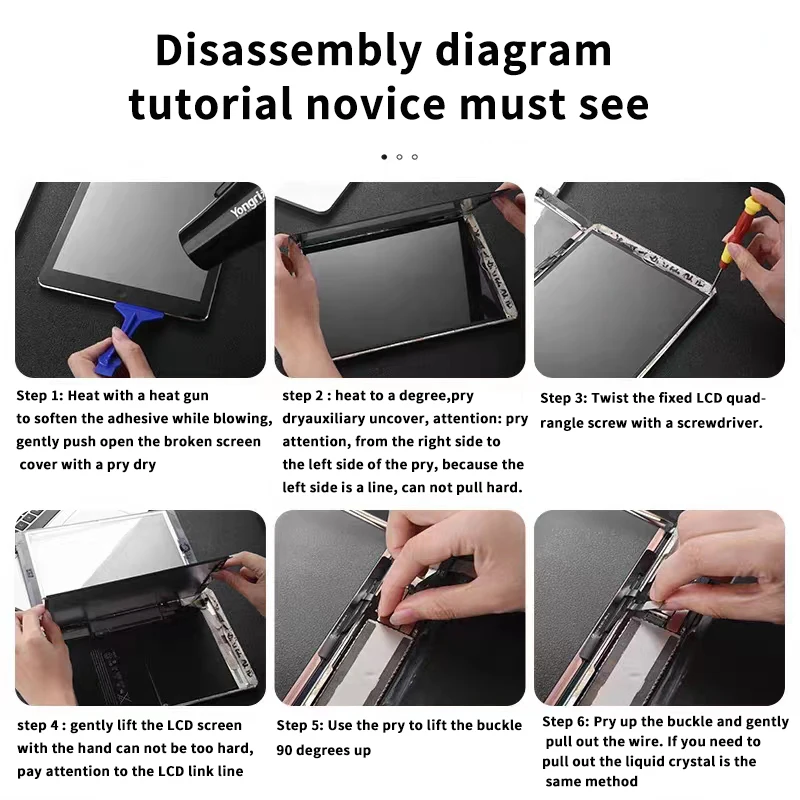 Disassembly diagram tutorial novice must see

Yongri

Step 1: Heat with a heat gun to soften the adhesive while blowing, gently push open the broken screen cover with a pry dry

step 2 : heat to a degree,pry dryauxiliary uncover, attention: pry attention, from the right side to the left side of the pry, because the left side is a line, can not pull hard.

Step 3: Twist the fixed LCD quadrangle screw with a screwdriver.

step 4 : gently lift the LCD screen with the hand can not be too hard, pay attention to the LCD link line

Step 5: Use the pry to lift the buckle 90 degrees up

Step 6: Pry up the buckle and gently pull out the wire. If you need to pull out the liquid crystal is the same method