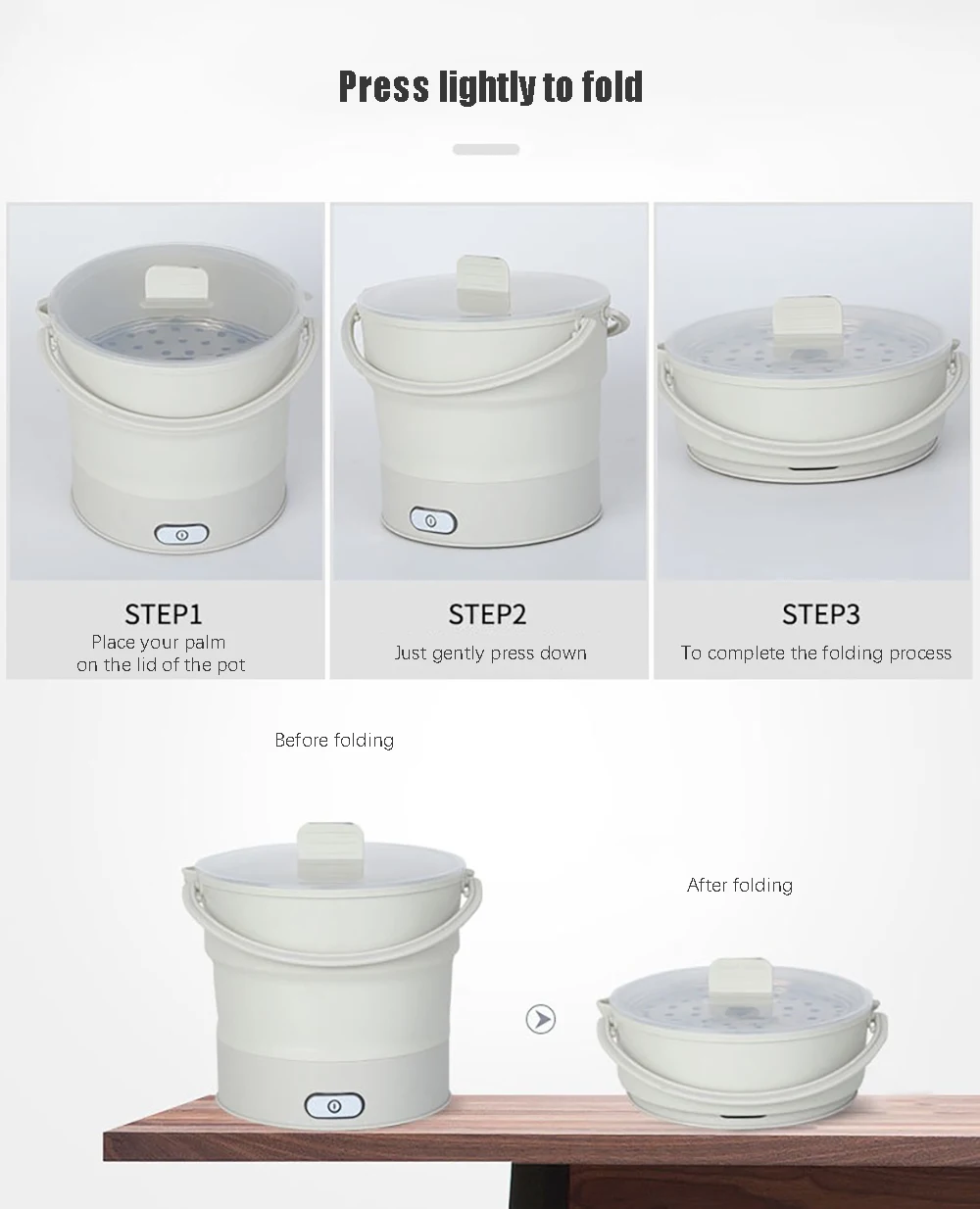 Press lightly to fold

STEP1
Place your palm on the lid of the pot

STEP2
Just gently press down

STEP3
To complete the folding process

Before folding

After folding