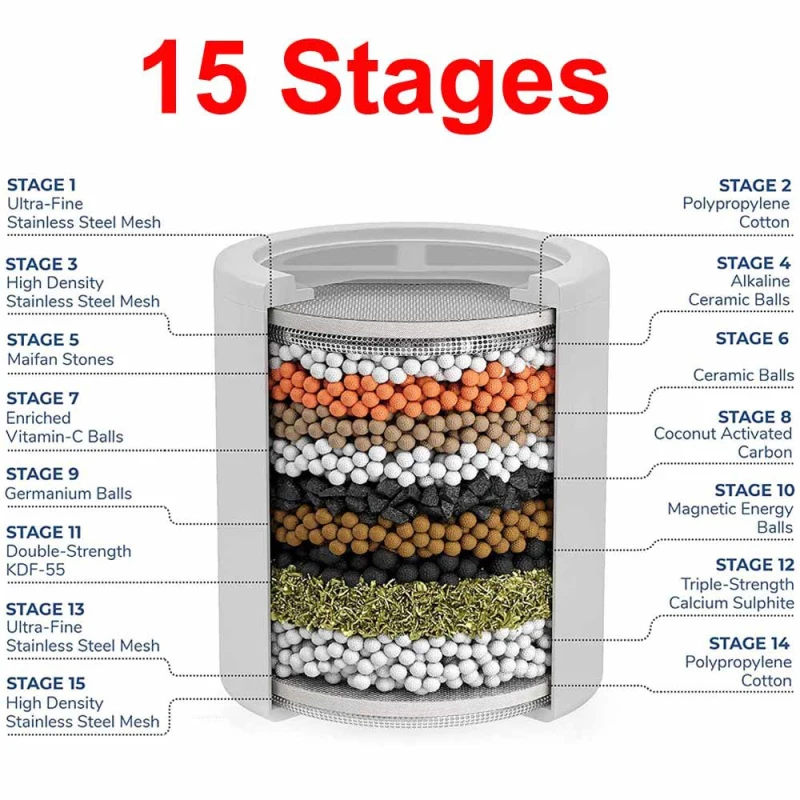 15 Stages

STAGE 1
Ultra-Fine
Stainless Steel Mesh

STAGE 3
High Density
Stainless Steel Mesh

STAGE 5
Maifan Stones

STAGE 7
Enriched
Vitamin-C Balls

STAGE 9
Germanium Balls

STAGE 11
Double-Strength
KDF-55

STAGE 13
Ultra-Fine
Stainless Steel Mesh

STAGE 15
High Density
Stainless Steel Mesh

STAGE 2
Polypropylene
Cotton

STAGE 4
Alkaline
Ceramic Balls

STAGE 6
Ceramic Balls

STAGE 8
Coconut Activated
Carbon

STAGE 10
Magnetic Energy
Balls

STAGE 12
Triple-Strength
Calcium Sulphite

STAGE 14
Polypropylene
Cotton