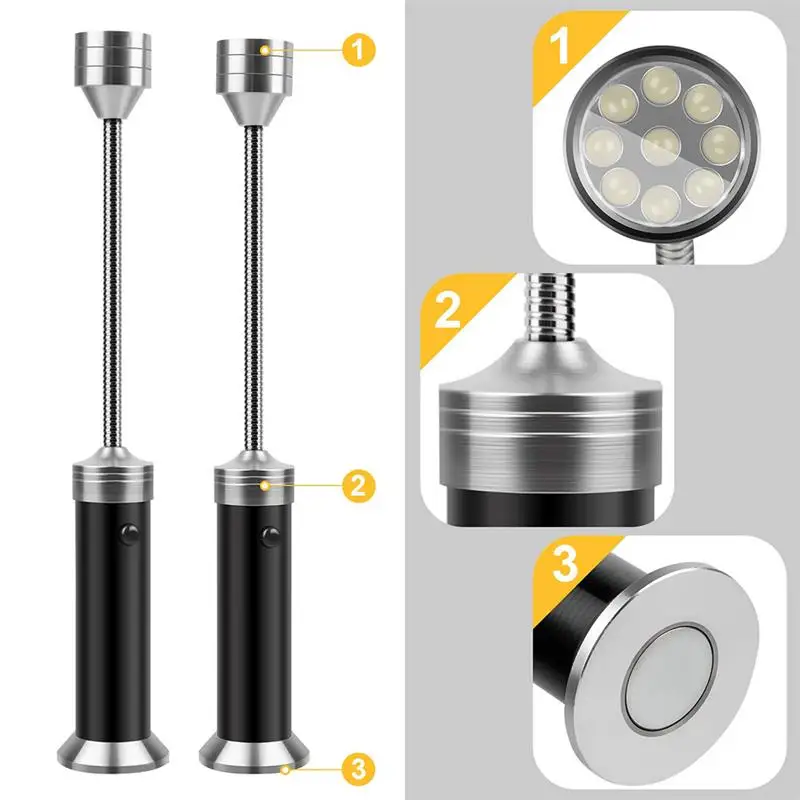 1
2
3
1
2
3