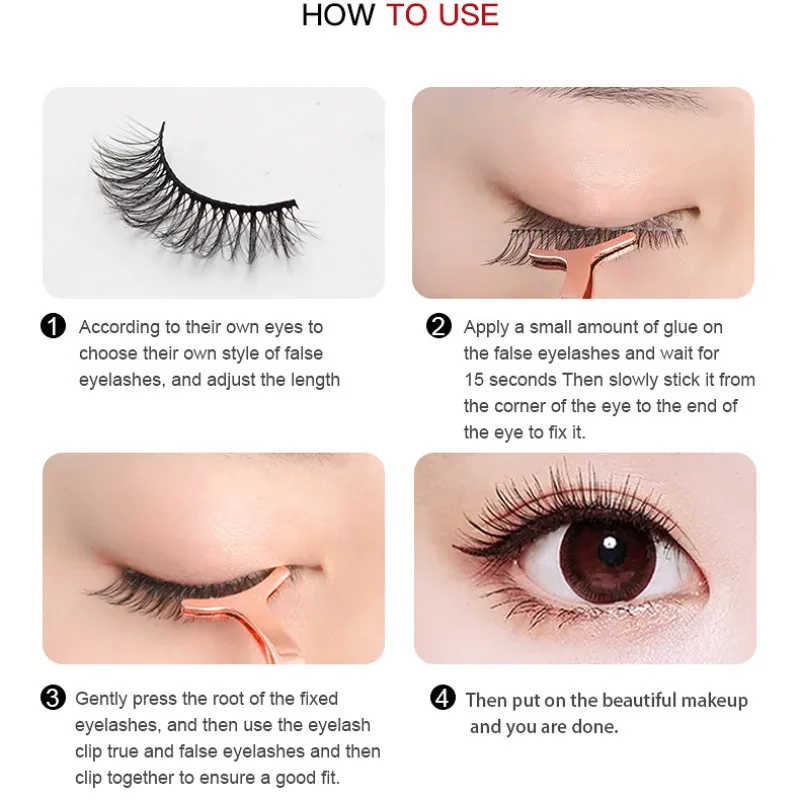 HOW TO USE

1 According to their own eyes to choose their own style of false eyelashes, and adjust the length

2 Apply a small amount of glue on the false eyelashes and wait for 15 seconds Then slowly stick it from the corner of the eye to the end of the eye to fix it.

3 Gently press the root of the fixed eyelashes, and then use the eyelash clip true and false eyelashes and then clip together to ensure a good fit.

4 Then put on the beautiful makeup and you are done.