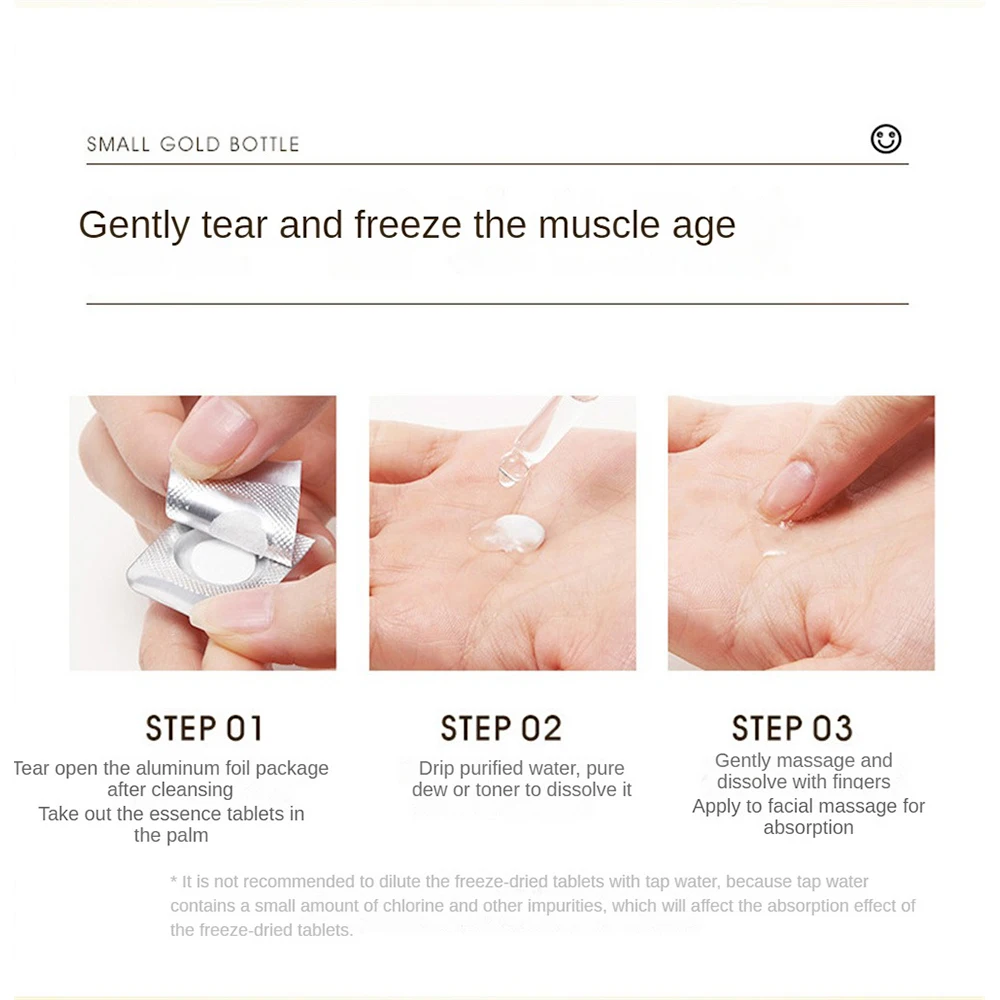 SMALL GOLD BOTTLE

Gently tear and freeze the muscle age

STEP 01
Tear open the aluminum foil package after cleansing
Take out the essence tablets in the palm

STEP 02
Drip purified water, pure dew or toner to dissolve it

STEP 03
Gently massage and dissolve with fingers
Apply to facial massage for absorption

* It is not recommended to dilute the freeze-dried tablets with tap water, because tap water contains a small amount of chlorine and other impurities, which will affect the absorption effect of the freeze-dried tablets.