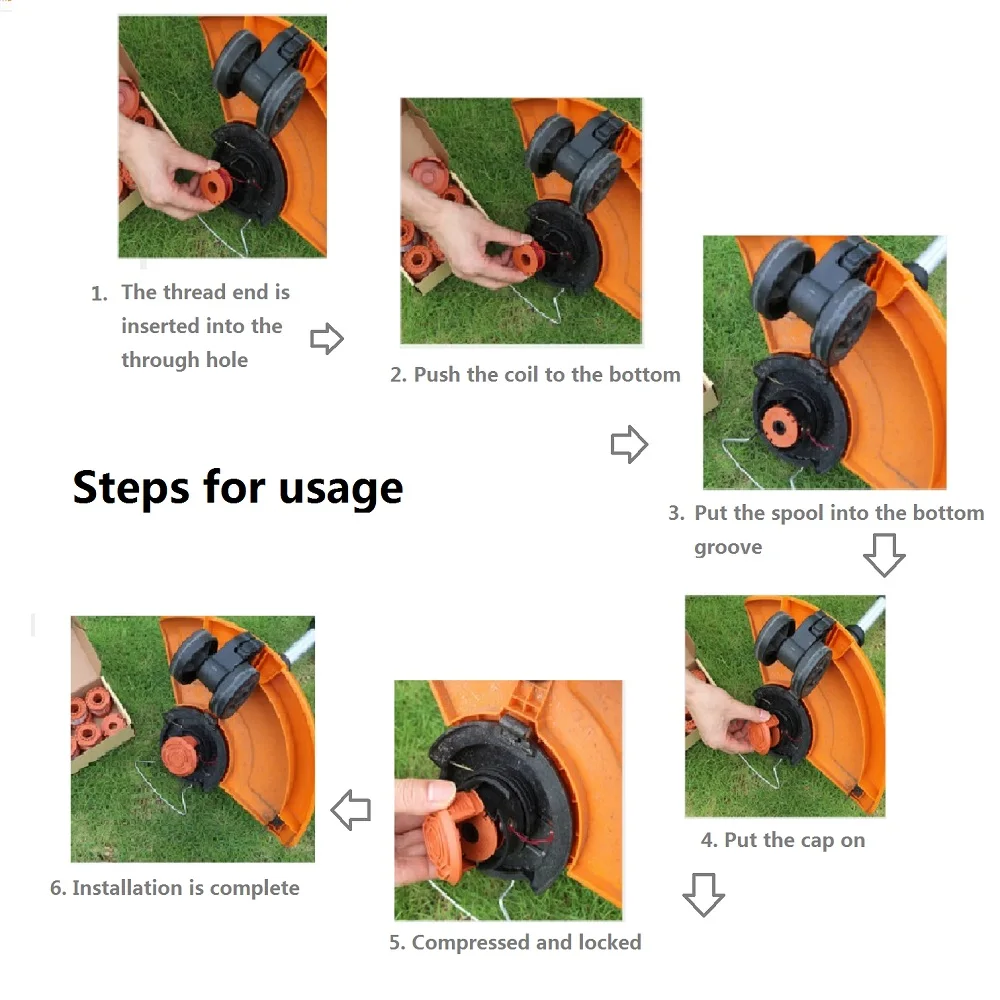 1. The thread end is inserted into the through hole

2. Push the coil to the bottom

Steps for usage

3. Put the spool into the bottom groove

4. Put the cap on

5. Compressed and locked

6. Installation is complete