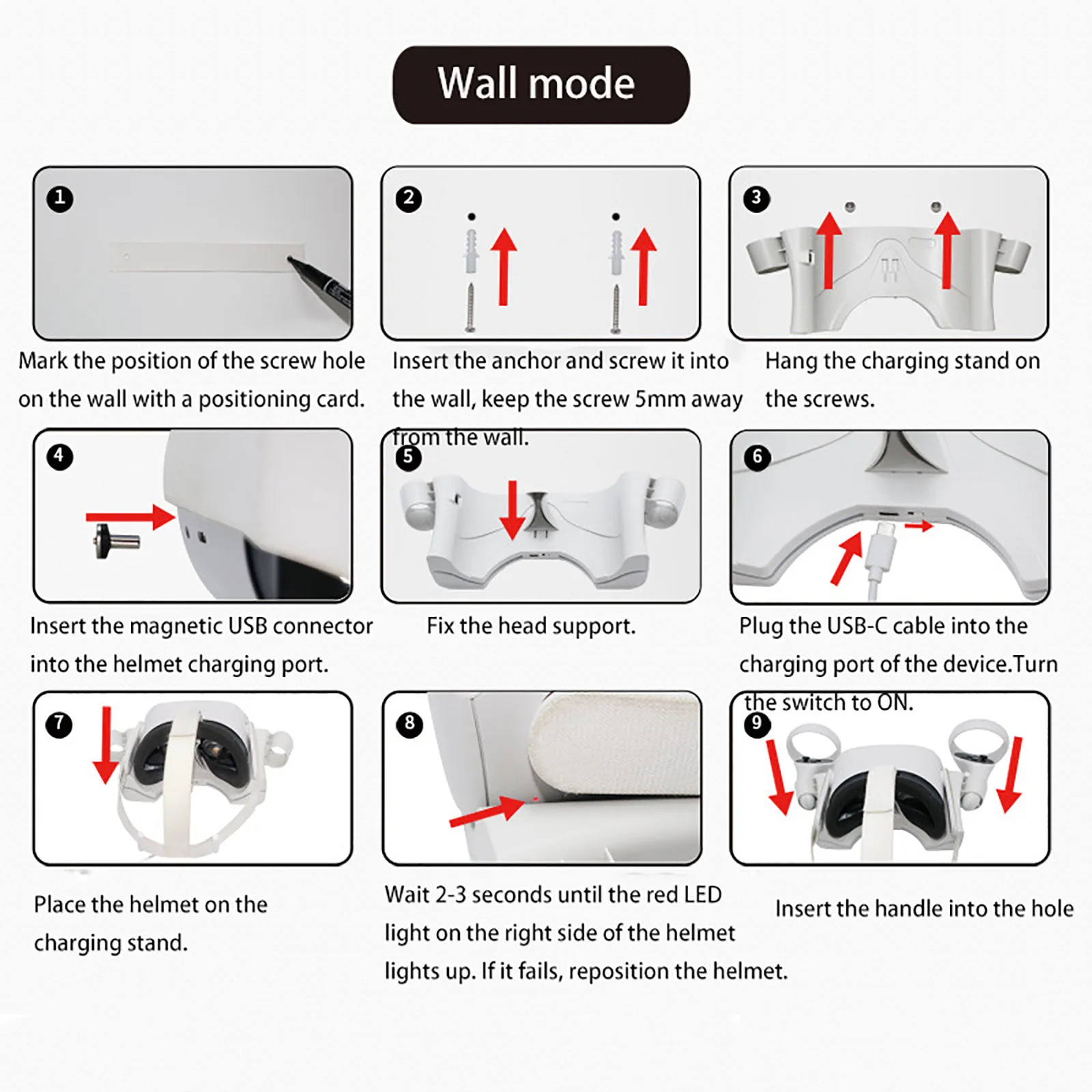 Wall mode

1

Mark the position of the screw hole on the wall with a positioning card.

2

Insert the anchor and screw it into the wall, keep the screw 5mm away from the wall.

3

Hang the charging stand on the screws.

4

Insert the magnetic USB connector into the helmet charging port.

5

Fix the head support.

6

Plug the USB-C cable into the charging port of the device.Turn the switch to ON.

7

Place the helmet on the charging stand.

8

Wait 2-3 seconds until the red LED light on the right side of the helmet lights up. If it fails, reposition the helmet.

9

Insert the handle into the hole