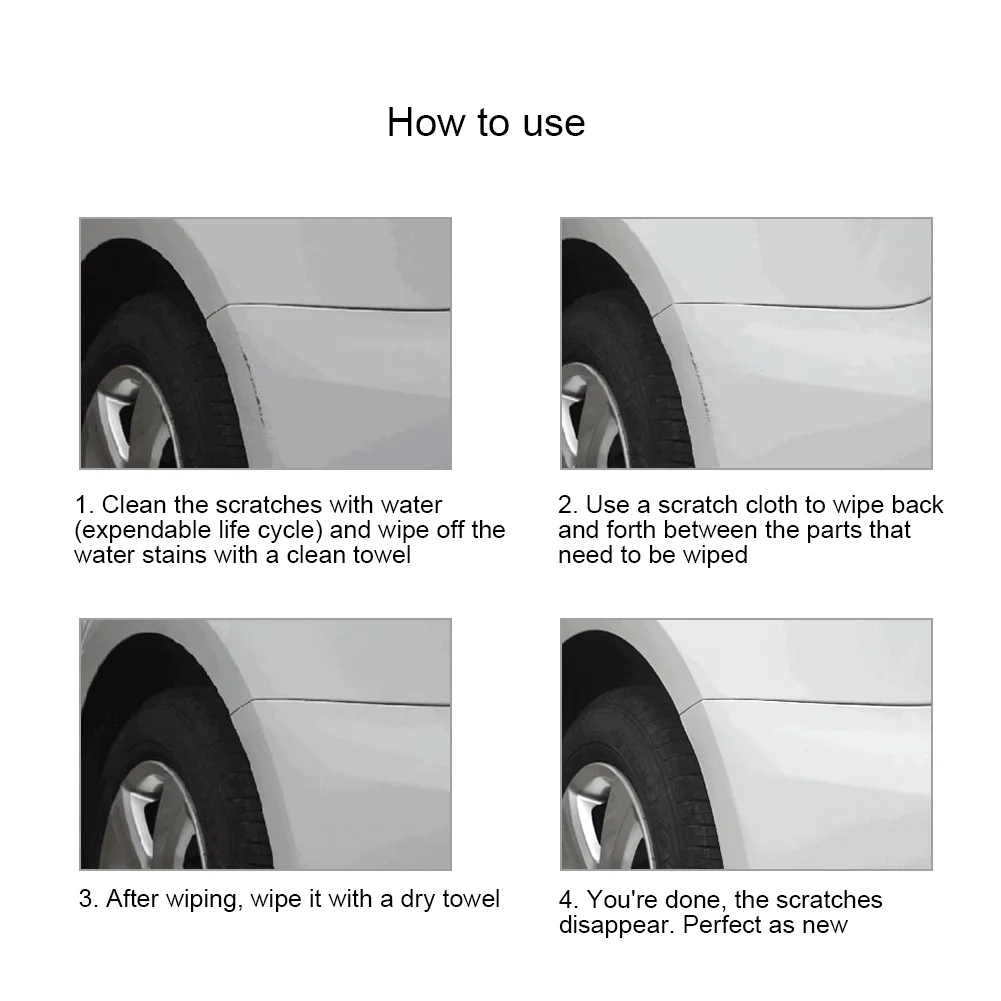 How to use

1. Clean the scratches with water (expendable life cycle) and wipe off the water stains with a clean towel

2. Use a scratch cloth to wipe back and forth between the parts that need to be wiped

3. After wiping, wipe it with a dry towel

4. You're done, the scratches disappear. Perfect as new