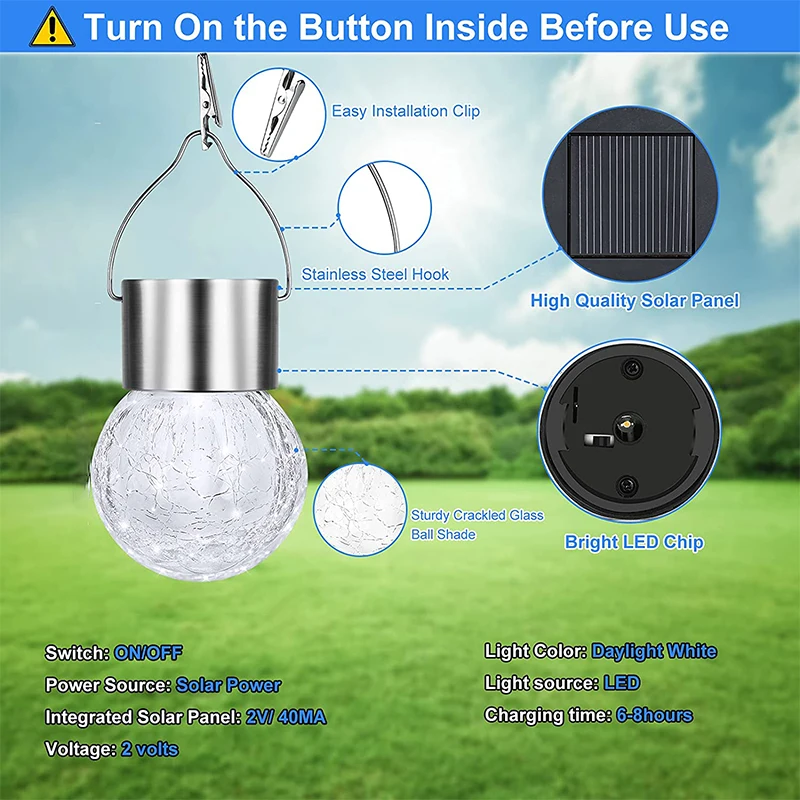 Turn On the Button Inside Before Use

Easy Installation Clip

Stainless Steel Hook

High Quality Solar Panel

Sturdy Crackled Glass Ball Shade

Bright LED Chip

Switch: ON/OFF
Power Source: Solar Power
Integrated Solar Panel: 2V/ 40MA
Voltage: 2 volts

Light Color: Daylight White
Light source: LED
Charging time: 6-8hours