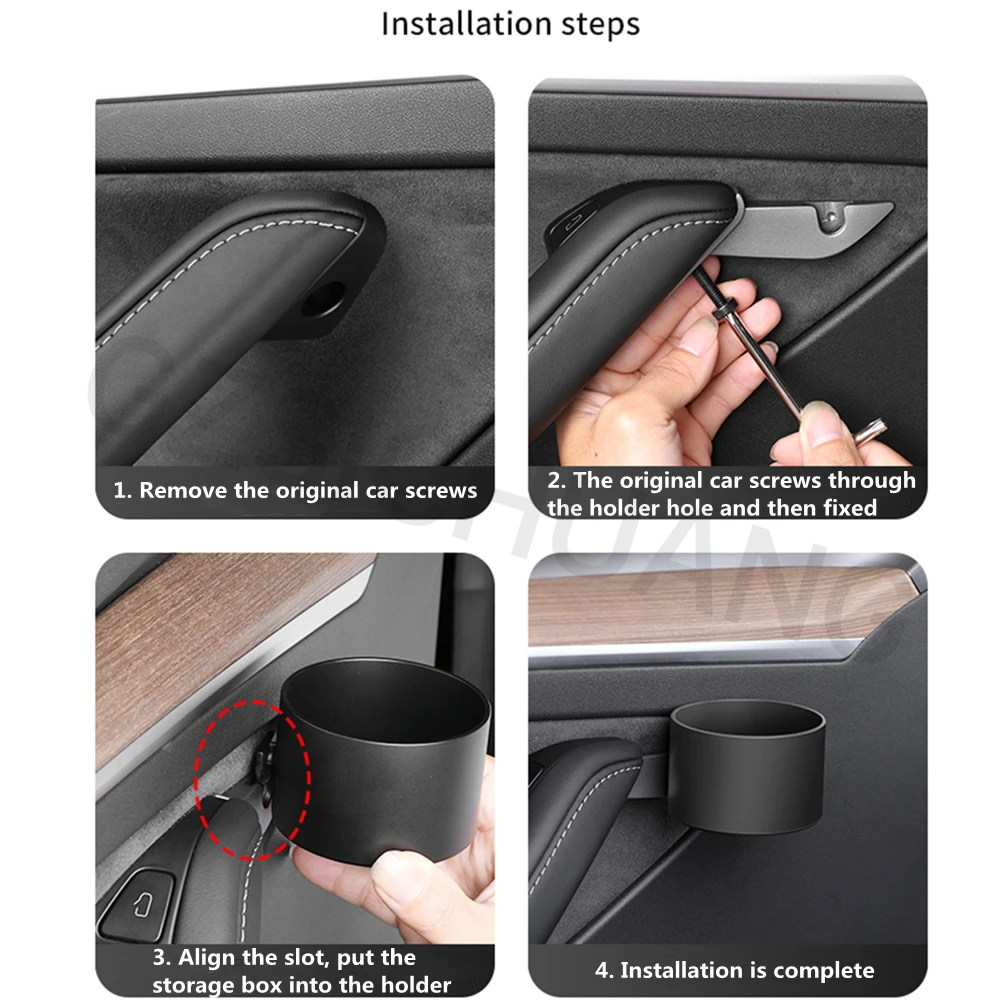 Installation steps

1. Remove the original car screws

2. The original car screws through the holder hole and then fixed

3. Align the slot, put the storage box into the holder

4. Installation is complete