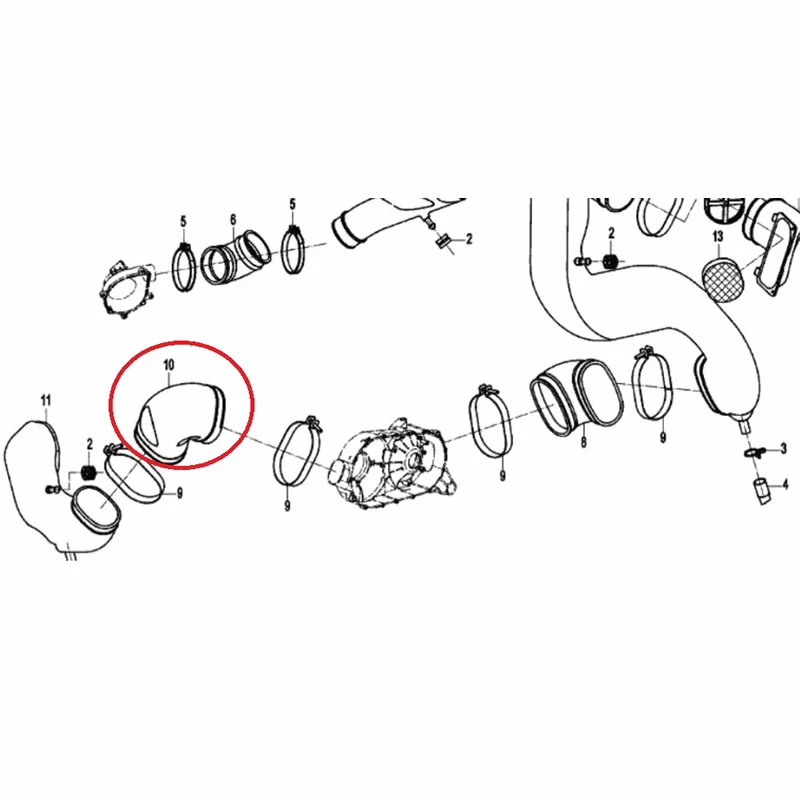 5
6
5
2
2
13
10
11
2
9
9
9
8
9
3
4