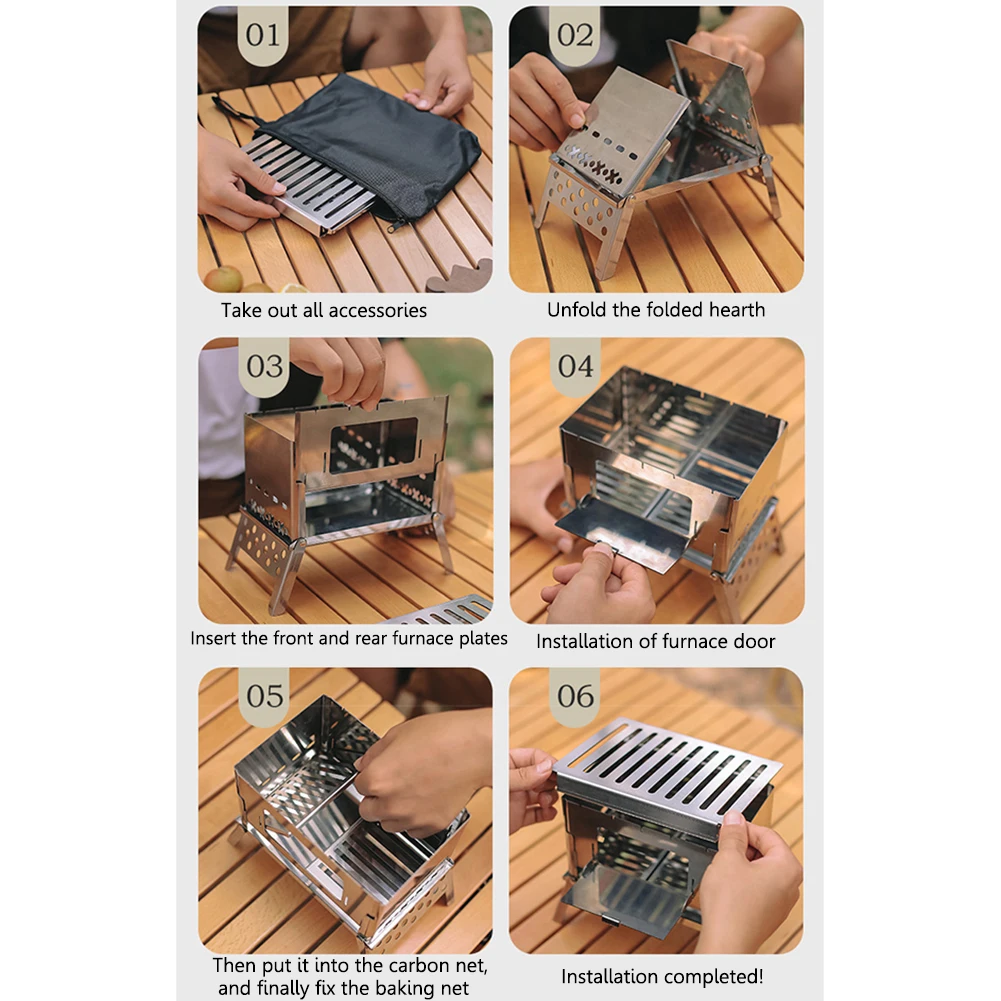 01

Take out all accessories

02

Unfold the folded hearth

03

Insert the front and rear furnace plates

04

Installation of furnace door

05

Then put it into the carbon net, and finally fix the baking net

06

Installation completed!