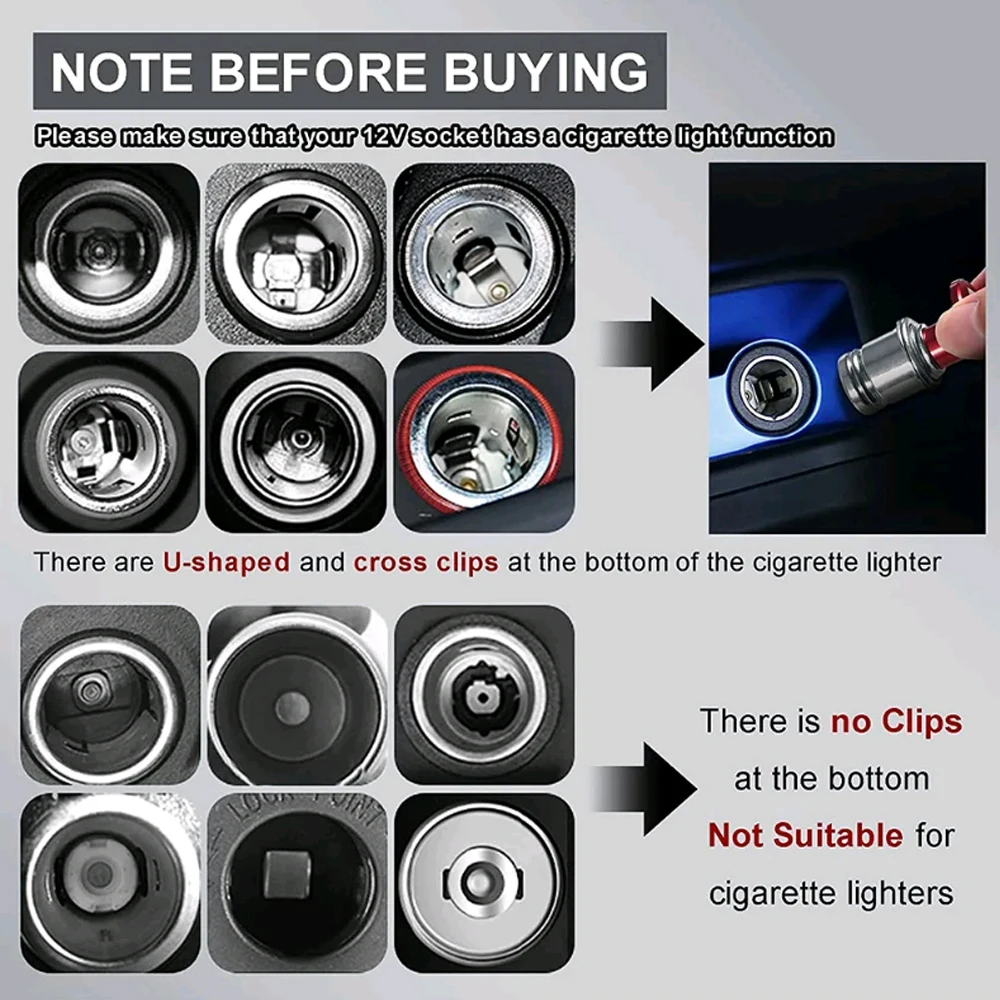 NOTE BEFORE BUYING

Please make sure that your 12V socket has a cigarette light function

There are U-shaped and cross clips at the bottom of the cigarette lighter

There is no Clips at the bottom Not Suitable for cigarette lighters