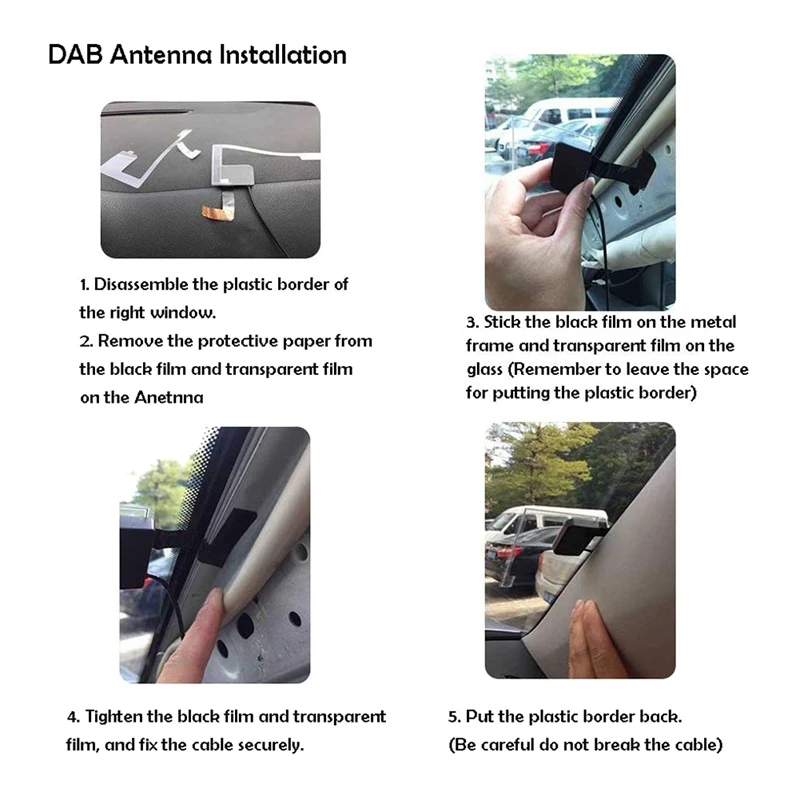 DAB Antenna Installation

1. Disassemble the plastic border of the right window.

2. Remove the protective paper from the black film and transparent film on the Anetnna

3. Stick the black film on the metal frame and transparent film on the glass (Remember to leave the space for putting the plastic border)

4. Tighten the black film and transparent film, and fix the cable securely.

5. Put the plastic border back.
(Be careful do not break the cable)