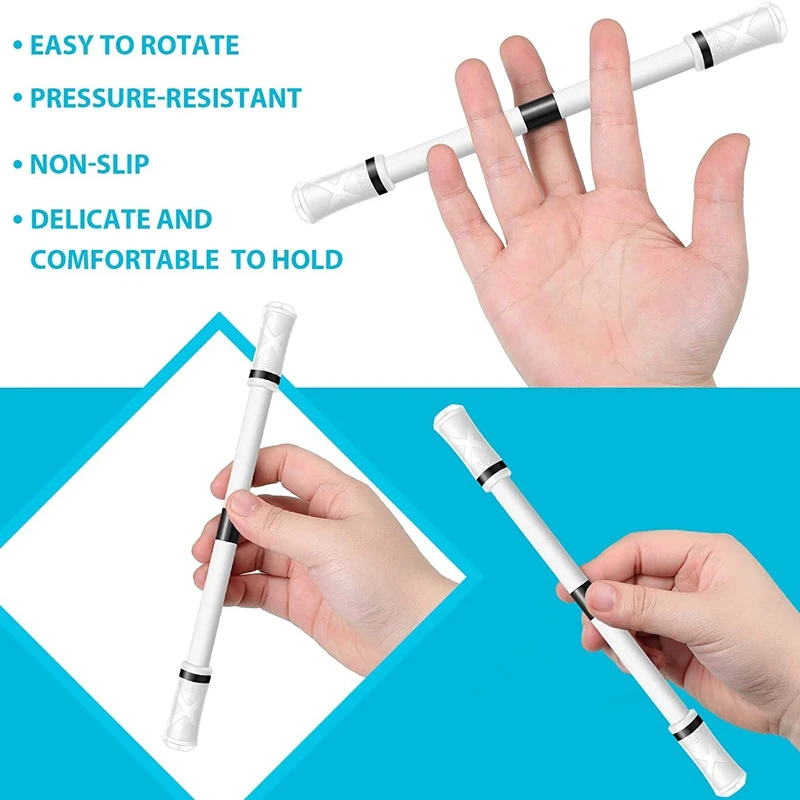 • EASY TO ROTATE

• PRESSURE-RESISTANT

• NON-SLIP

• DELICATE AND COMFORTABLE TO HOLD