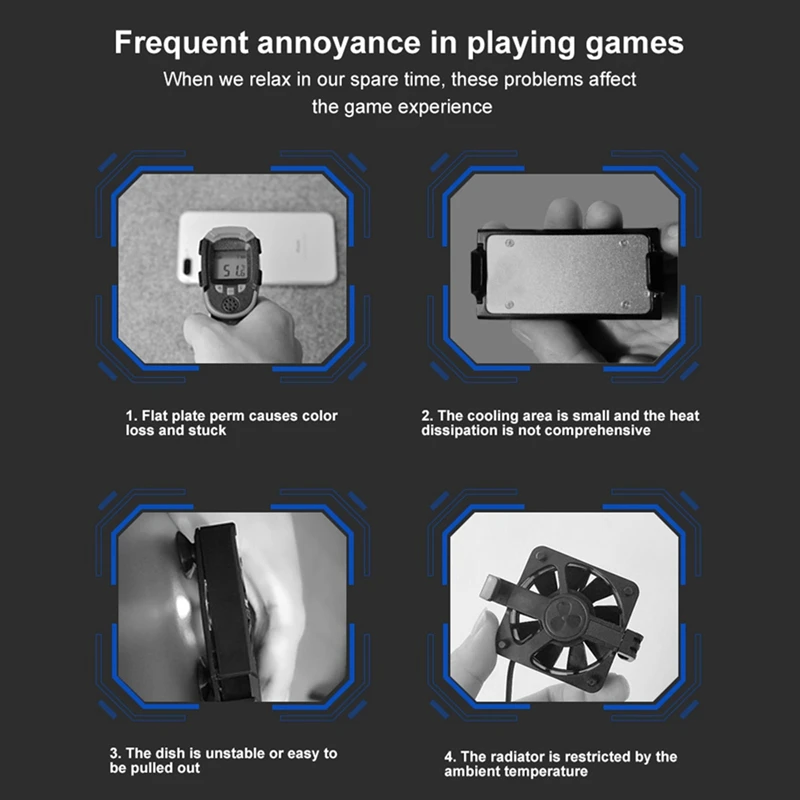 Frequent annoyance in playing games

When we relax in our spare time, these problems affect the game experience

51.2

1. Flat plate perm causes color loss and stuck

2. The cooling area is small and the heat dissipation is not comprehensive

3. The dish is unstable or easy to be pulled out

4. The radiator is restricted by the ambient temperature