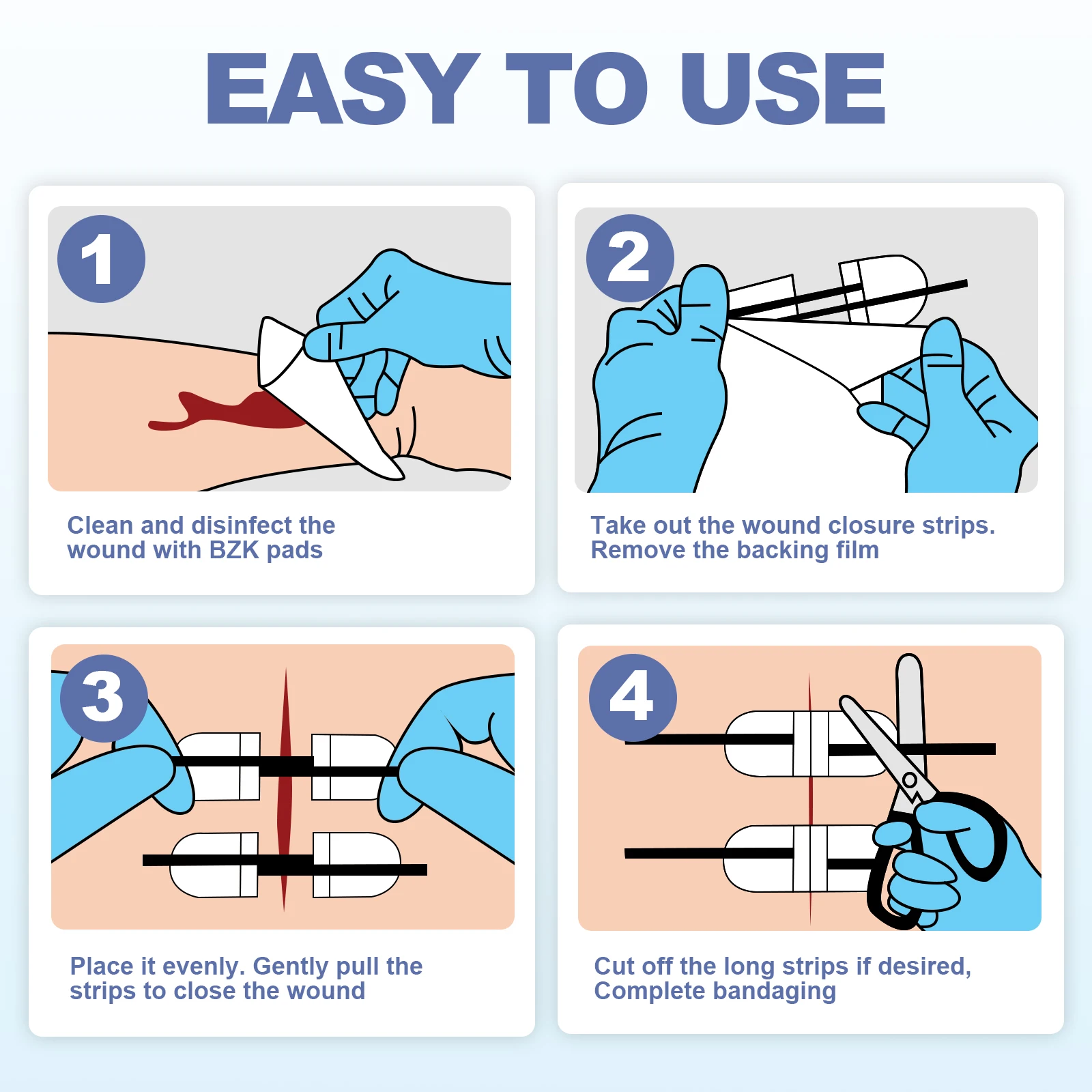 EASY TO USE

1

Clean and disinfect the wound with BZK pads

2

Take out the wound closure strips. Remove the backing film

3

Place it evenly. Gently pull the strips to close the wound

4

Cut off the long strips if desired, Complete bandaging