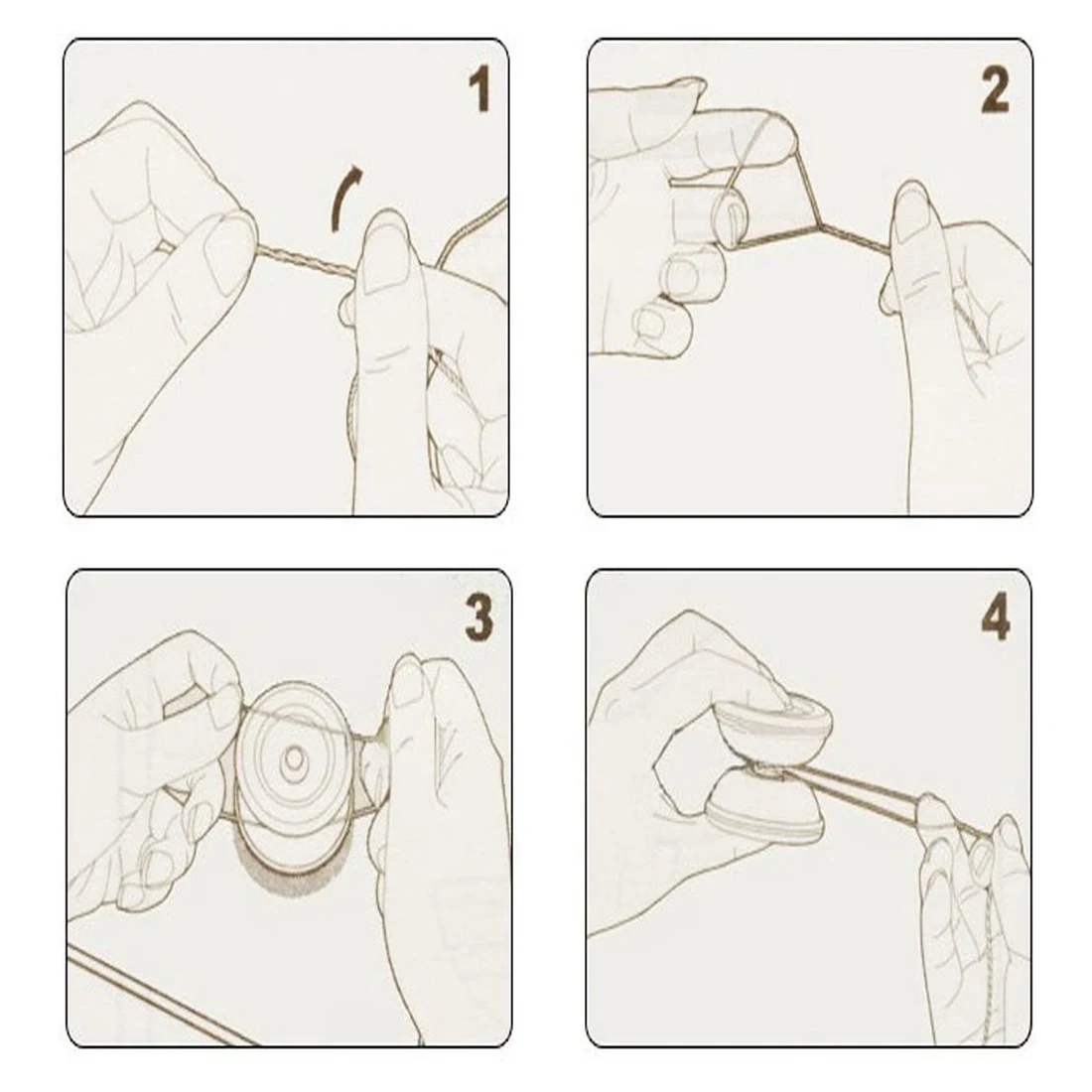 1

2

3

4