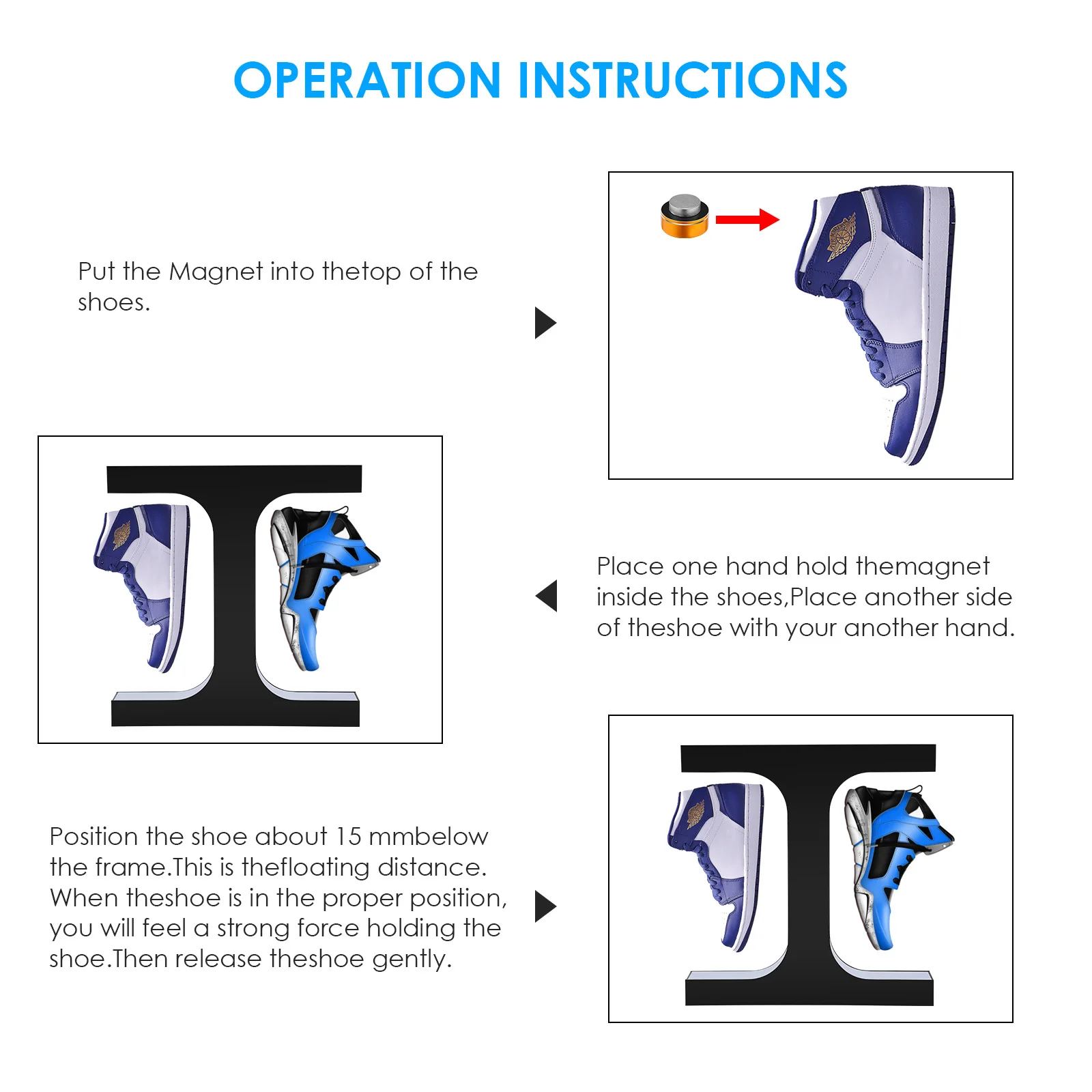 OPERATION INSTRUCTIONS

Put the Magnet into thetop of the shoes.

Place one hand hold themagnet inside the shoes,Place another side of theshoe with your another hand.

Position the shoe about 15 mmbelow the frame.This is thefloating distance. When theshoe is in the proper position, you will feel a strong force holding the shoe.Then release theshoe gently.